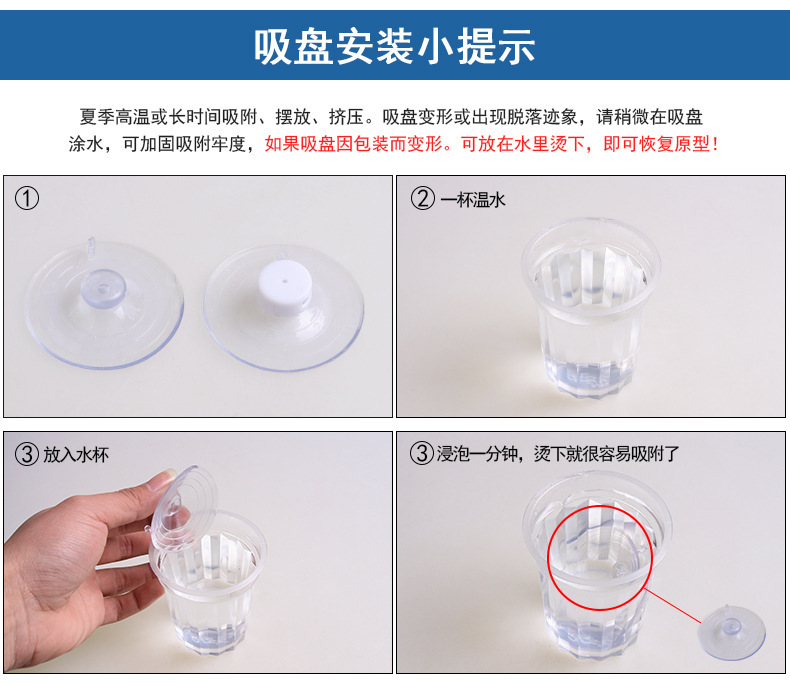 吸盘安装小提示

夏季高温或长时间吸附、摆放、挤压。吸盘变形或出现脱落迹象，请稍微在吸盘涂水，可加固吸附牢度，如果吸盘因包装而变形。可放在水里烫下，即可恢复原型！

①

② 一杯温水

③ 放入水杯

③ 浸泡一分钟，烫下就很容易吸附了