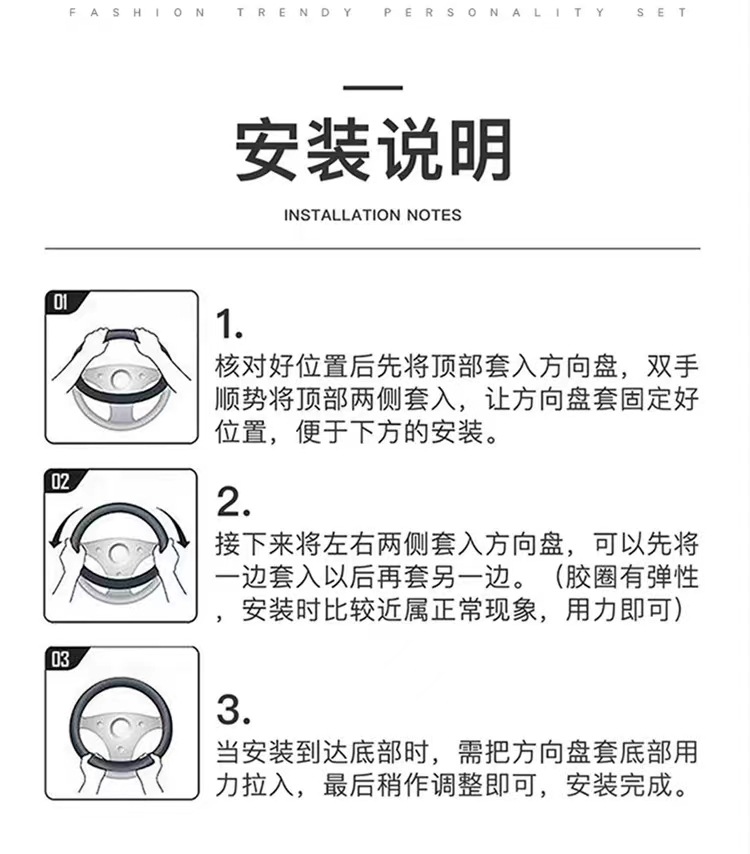 FASHION TRENDY PERSONALITY SET

安装说明

INSTALLATION NOTES

01

1.
核对好位置后先将顶部套入方向盘，双手顺势将顶部两侧套入，让方向盘套固定好位置，便于下方的安装。

02

2.
接下来将左右两侧套入方向盘，可以先将一边套入以后再套另一边。（胶圈有弹性，安装时比较近属正常现象，用力即可）

03

3.
当安装到达底部时，需把方向盘套底部用力拉入，最后稍作调整即可，安装完成。