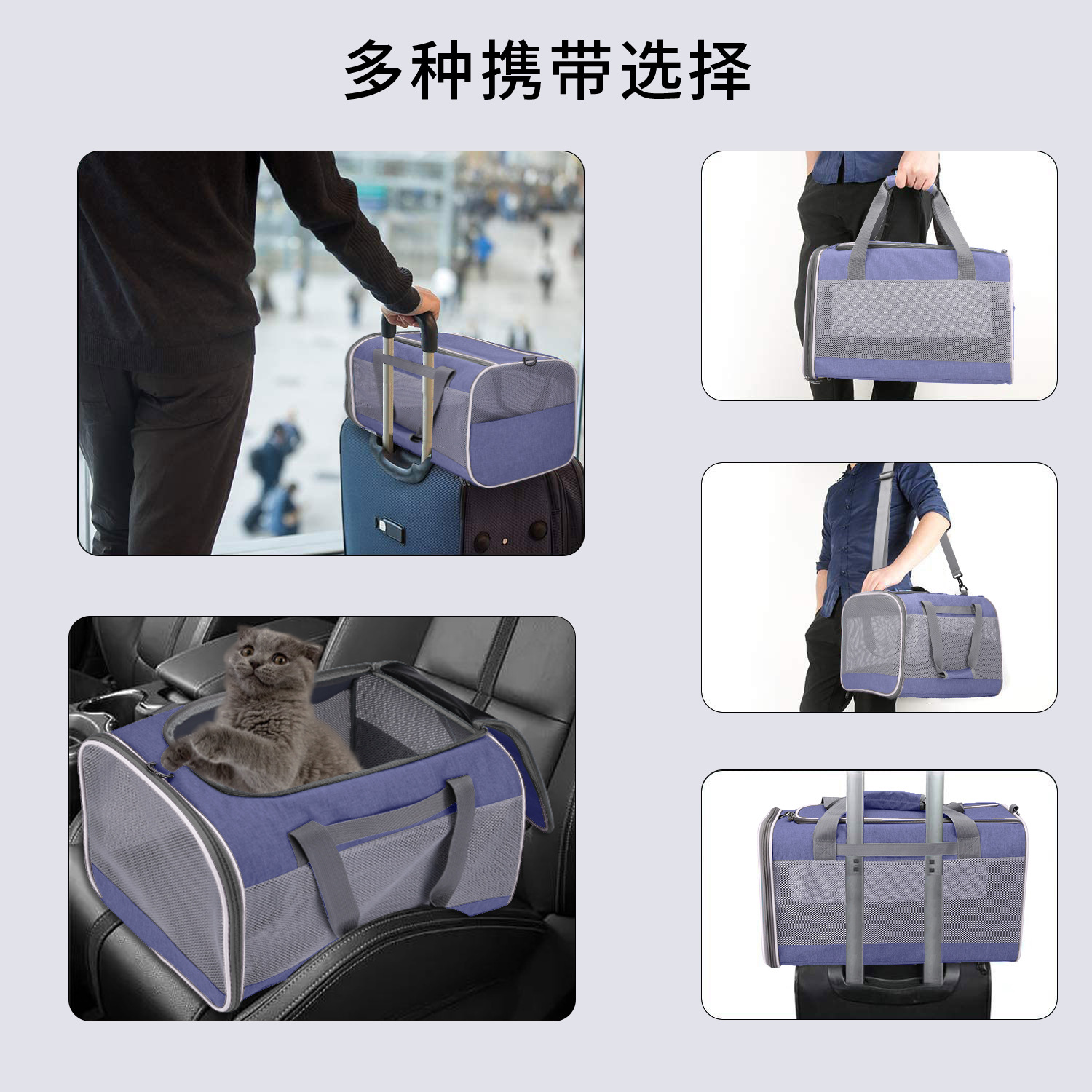 多种携带选择