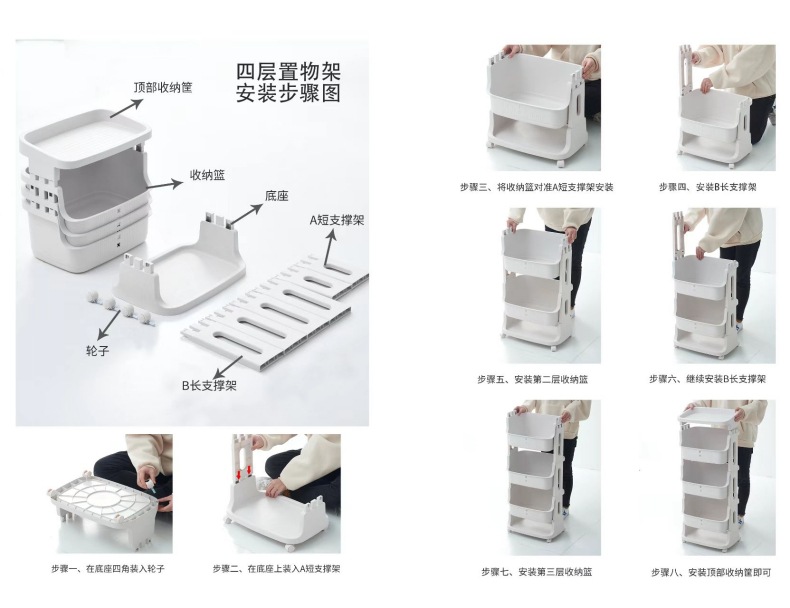 四层置物架
安装步骤图

顶部收纳筐

收纳篮

底座

A短支撑架

轮子

B长支撑架

步骤一、在底座四角装入轮子

步骤二、在底座上装入A短支撑架

步骤三、将收纳篮对准A短支撑架安装

步骤四、安装B长支撑架

步骤五、安装第二层收纳篮

步骤六、继续安装B长支撑架

步骤七、安装第三层收纳篮

步骤八、安装顶部收纳筐即可