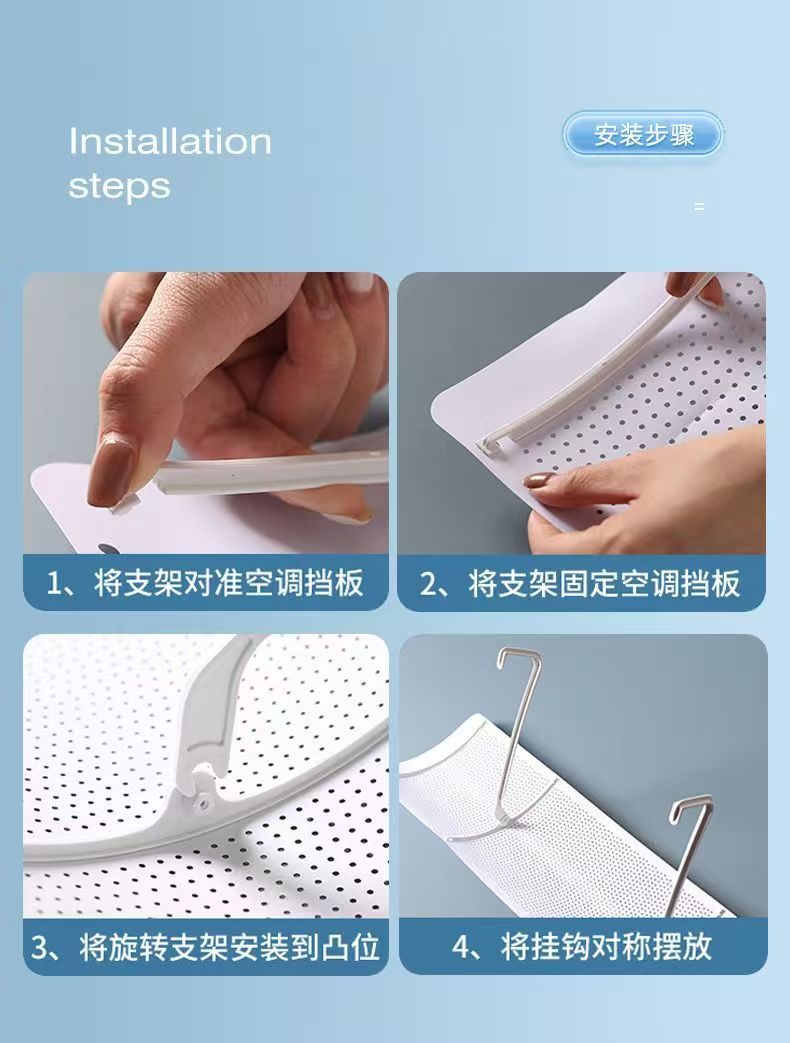 Installation steps

安装步骤

=

1、将支架对准空调挡板

2、将支架固定空调挡板

3、将旋转支架安装到凸位

4、将挂钩对称摆放