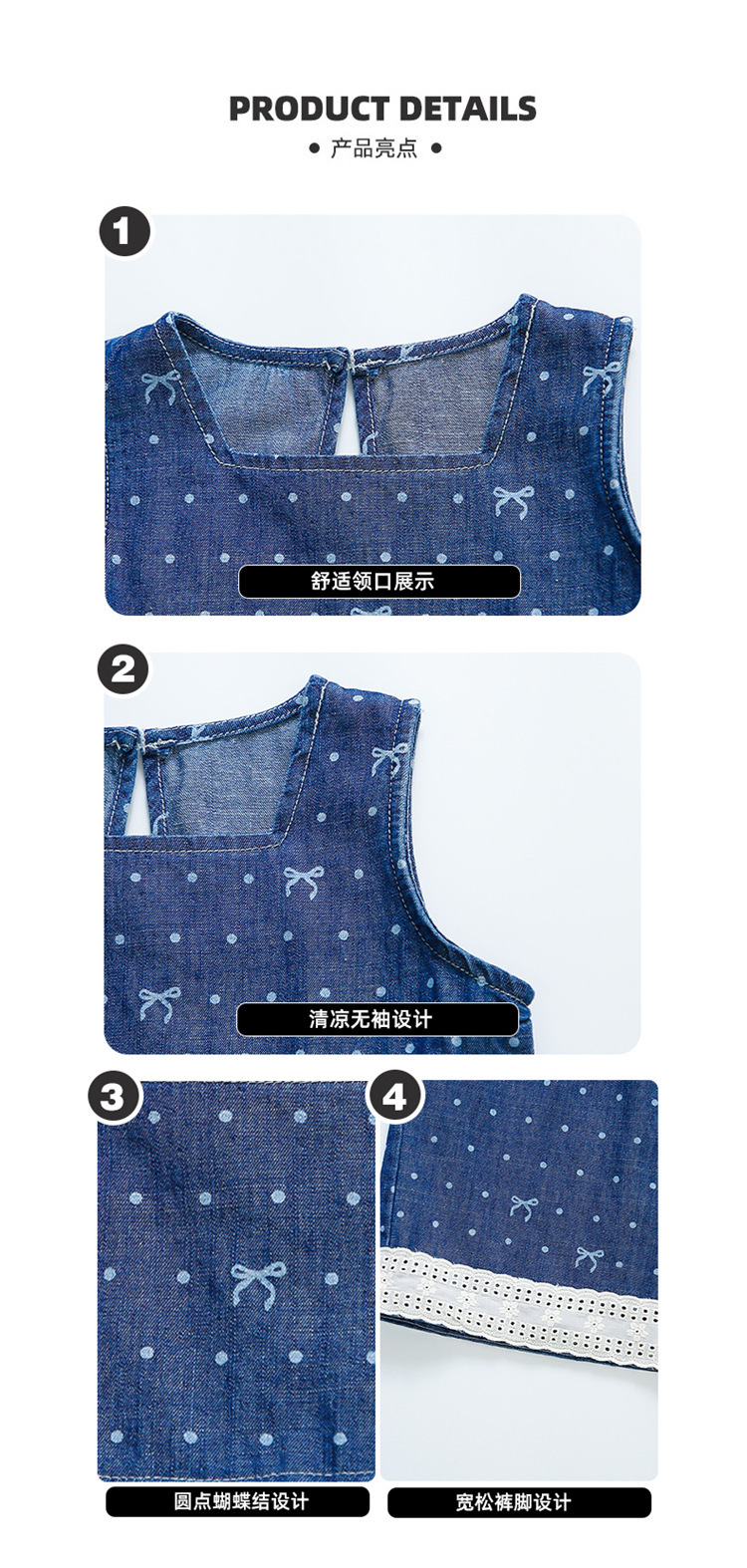 PRODUCT DETAILS
• 产品亮点 •

1
舒适领口展示

2
清凉无袖设计

3
圆点蝴蝶结设计

4
宽松裤脚设计