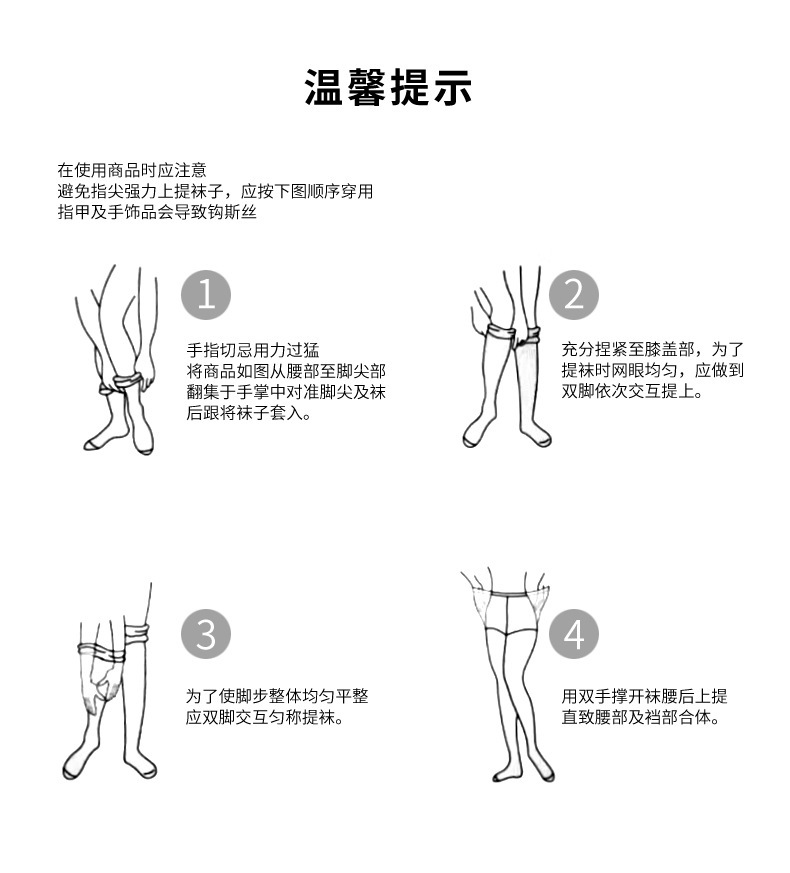 温馨提示

在使用商品时应注意
避免指尖强力上提袜子，应按下图顺序穿用
指甲及手饰品会导致钩斯丝

1

手指切忌用力过猛
将商品如图从腰部至脚尖部翻集于手掌中对准脚尖及袜后跟将袜子套入。

2

充分捏紧至膝盖部，为了提袜时网眼均匀，应做到双脚依次交互提上。

3

为了使脚步整体均匀平整
应双脚交互匀称提袜。

4

用双手撑开袜腰后上提
直致腰部及裆部合体。