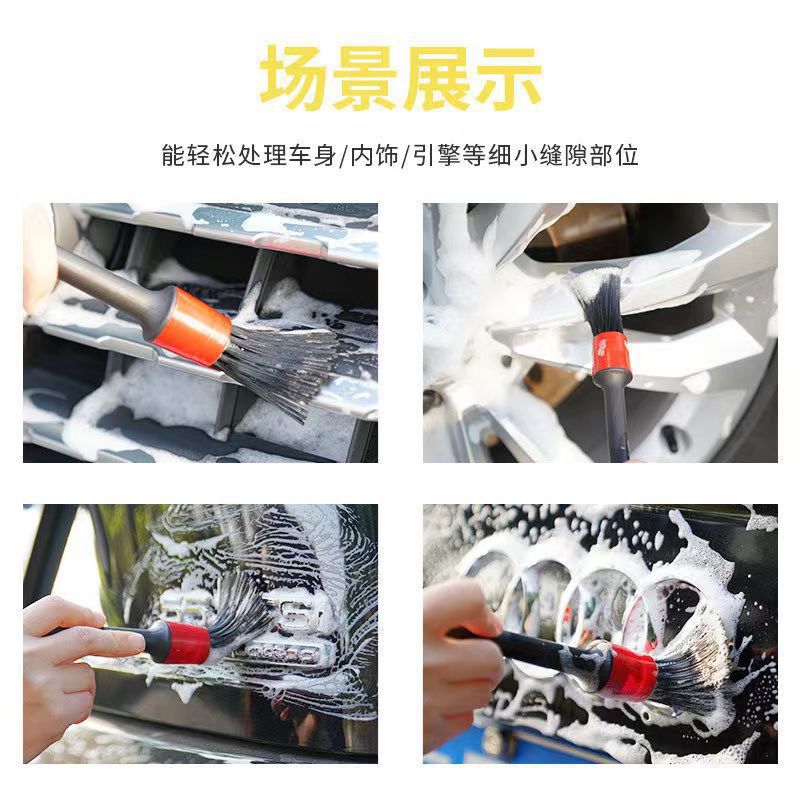 场景展示

能轻松处理车身/内饰/引擎等细小缝隙部位