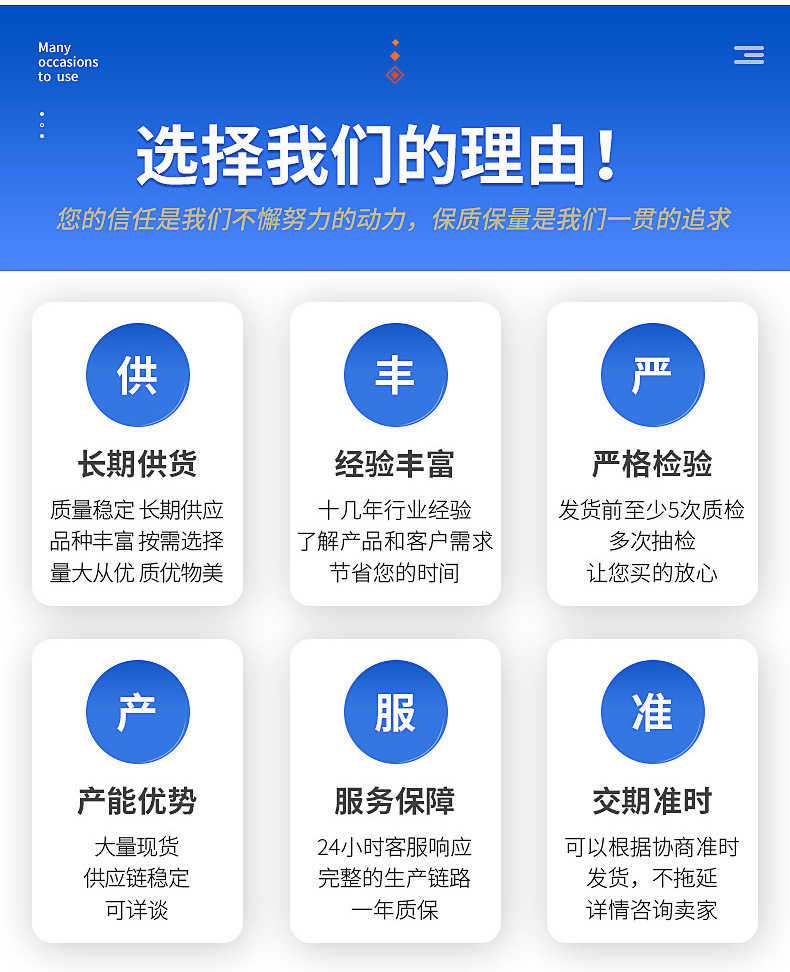 Many
occasions
to use

选择我们的理由!

您的信任是我们不懈努力的动力，保质保量是我们一贯的追求

供

长期供货

质量稳定 长期供应
品种丰富 按需选择
量大从优 质优物美

丰

经验丰富

十几年行业经验
了解产品和客户需求
节省您的时间

严

严格检验

发货前至少5次质检
多次抽检
让您买的放心

产

产能优势

大量现货
供应链稳定
可详谈

服

服务保障

24小时客服响应
完整的生产链路
一年质保

准

交期准时

可以根据协商准时
发货，不拖延
详情咨询卖家