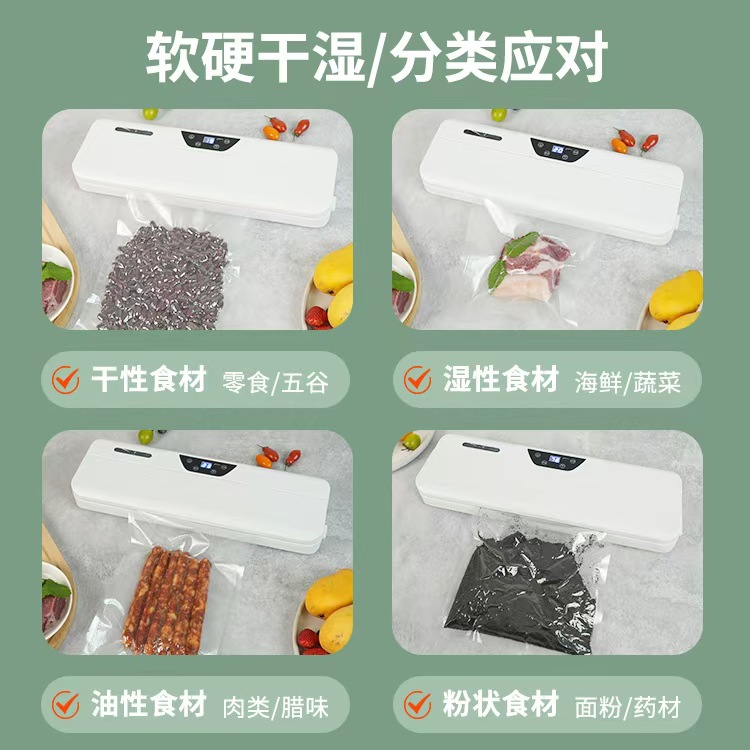 软硬干湿/分类应对

干性食材 零食/五谷

湿性食材 海鲜/蔬菜

油性食材 肉类/腊味

粉状食材 面粉/药材