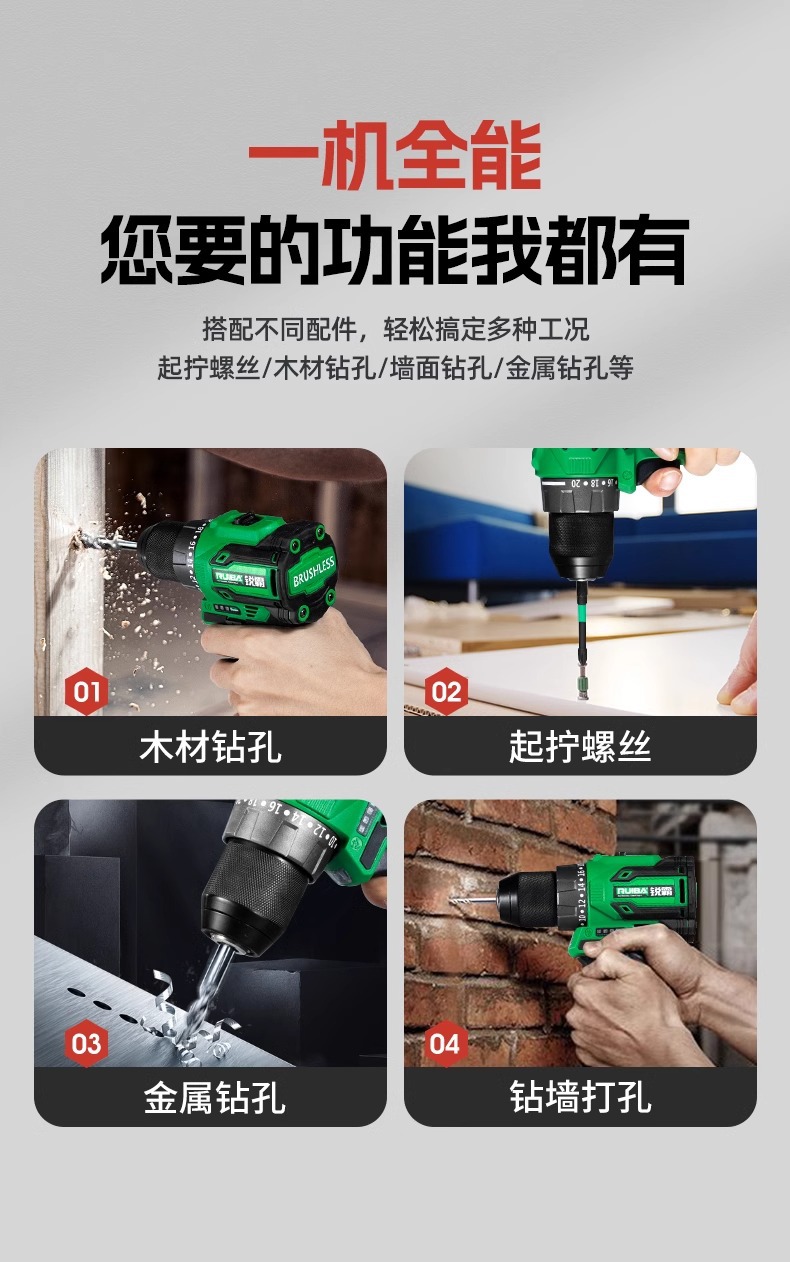 一机全能
您要的功能我都有

搭配不同配件，轻松搞定多种工况
起拧螺丝/木材钻孔/墙面钻孔/金属钻孔等

RUIBA 锐霸
BRUSHLESS
01
木材钻孔

02
起拧螺丝

03
金属钻孔

RUIBA 锐霸
04
钻墙打孔