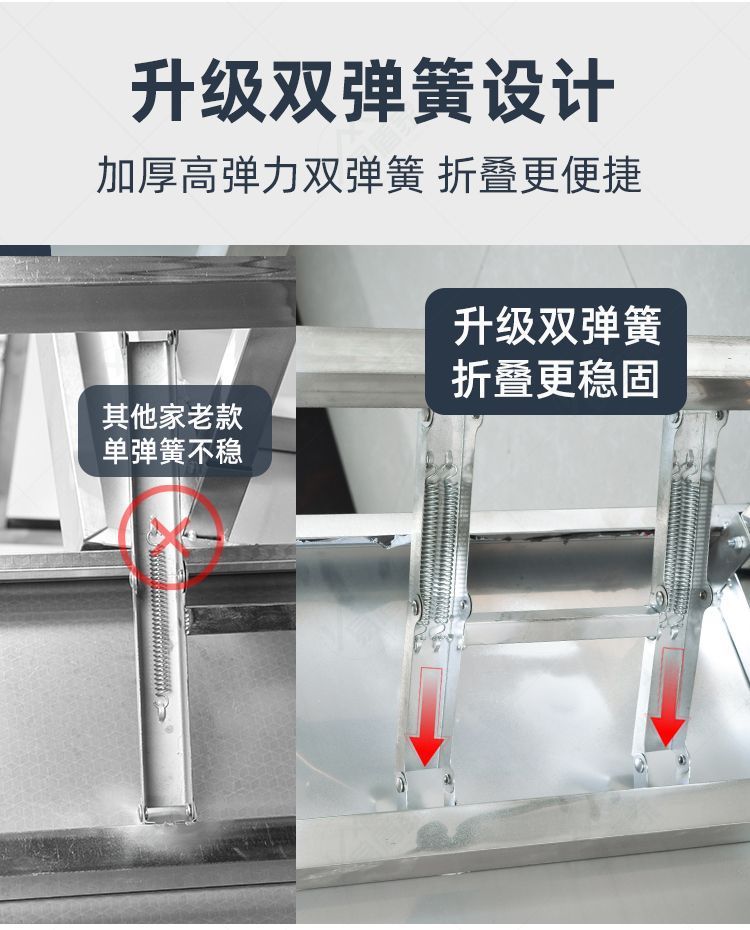 升级双弹簧设计

加厚高弹力双弹簧 折叠更便捷

其他家老款
单弹簧不稳

升级双弹簧
折叠更稳固