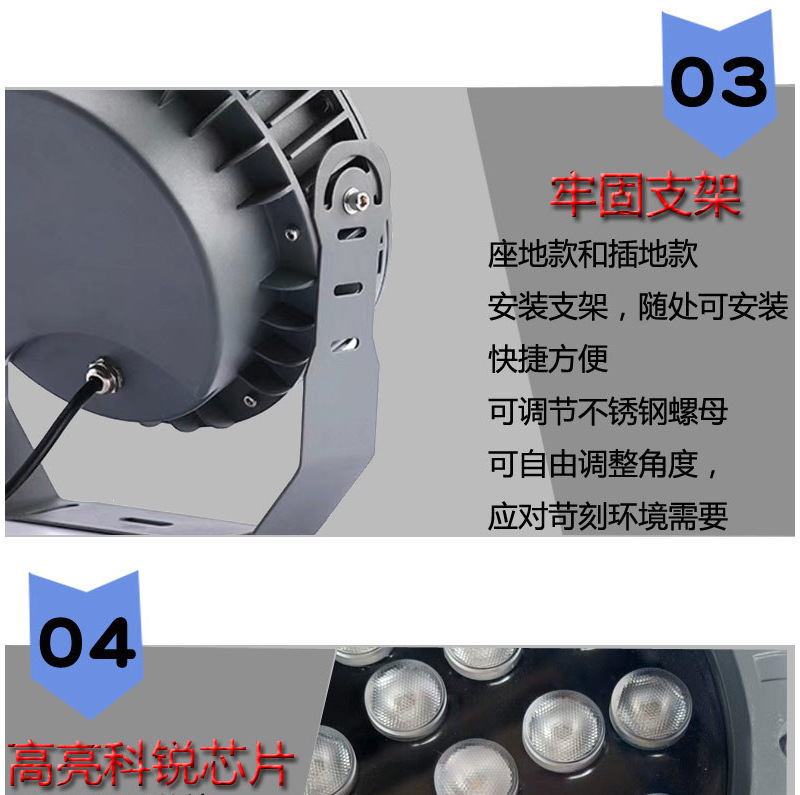 03

牢固支架

座地款和插地款

安装支架，随处可安装

快捷方便

可调节不锈钢螺母

可自由调整角度，

应对苛刻环境需要

04

高亮科锐芯片