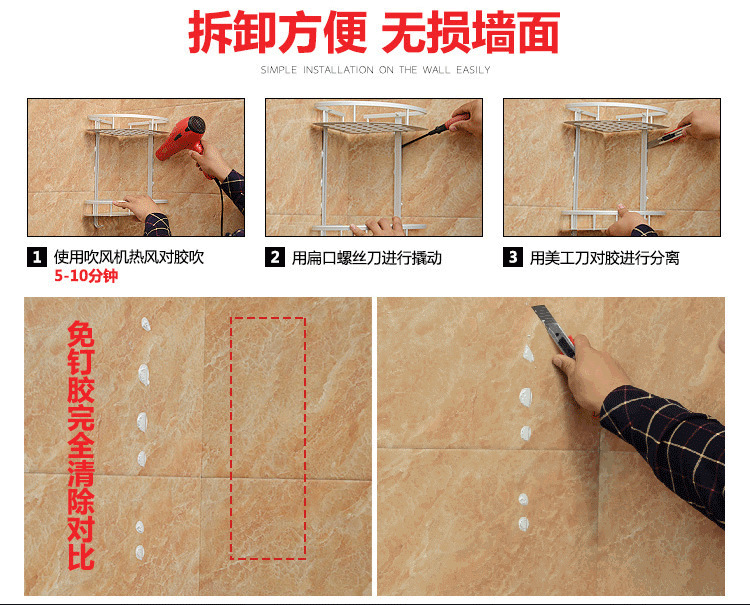 拆卸方便 无损墙面

SIMPLE INSTALLATION ON THE WALL EASILY

1 使用吹风机热风对胶吹 5-10分钟

2 用扁口螺丝刀进行撬动

3 用美工刀对胶进行分离

免钉胶完全清除对比