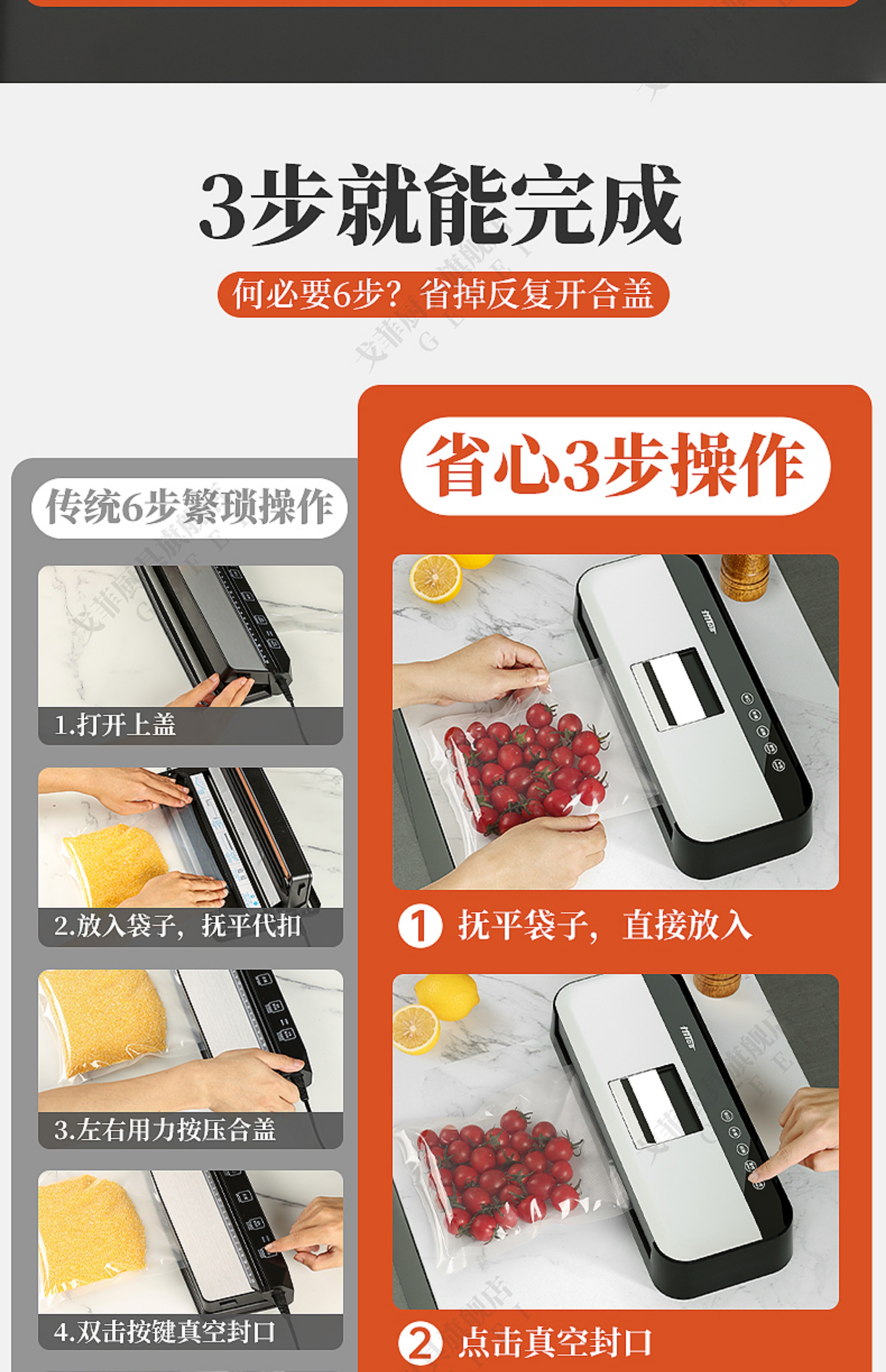 3步就能完成

何必要6步？省掉反复开合盖

传统6步繁琐操作

1.打开上盖

2.放入袋子，抚平代扣

3.左右用力按压合盖

4.双击按键真空封口

省心3步操作

1 抚平袋子，直接放入

2 点击真空封口