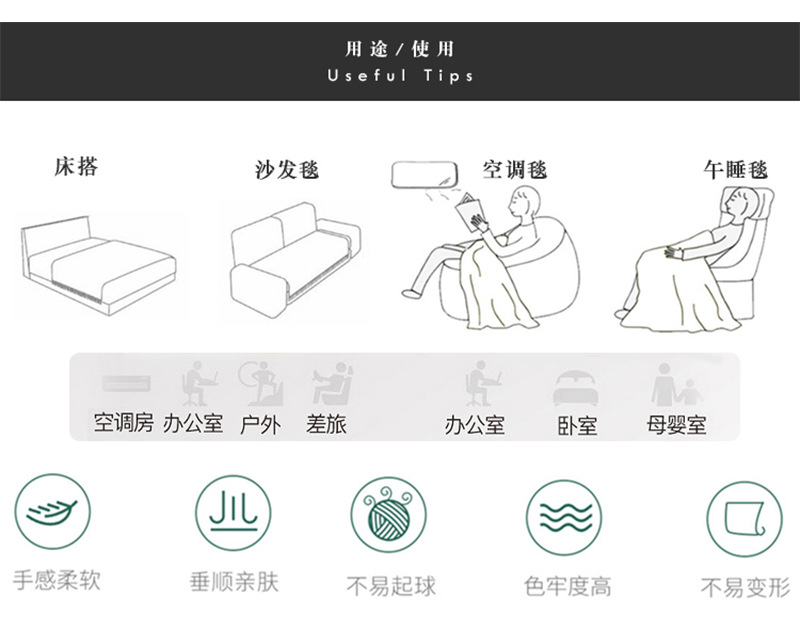 用途/使用
Useful Tips

床搭

沙发毯

空调毯

午睡毯

空调房 办公室 户外 差旅

办公室 卧室 母婴室

手感柔软

垂顺亲肤

不易起球

色牢度高

不易变形