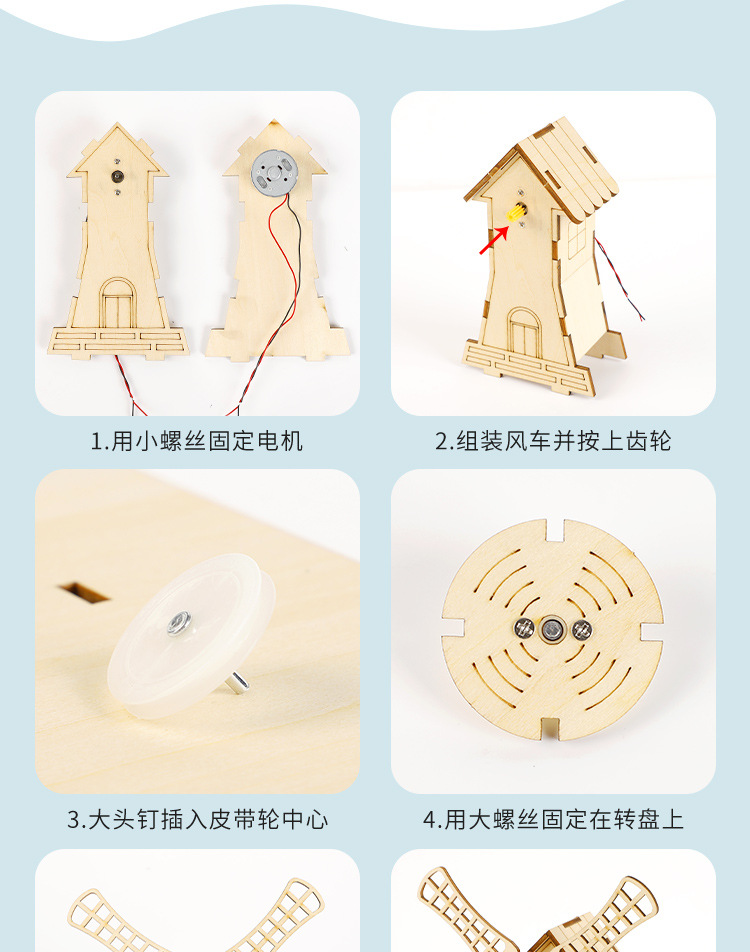 1.用小螺丝固定电机

2.组装风车并按上齿轮

3.大头钉插入皮带轮中心

4.用大螺丝固定在转盘上