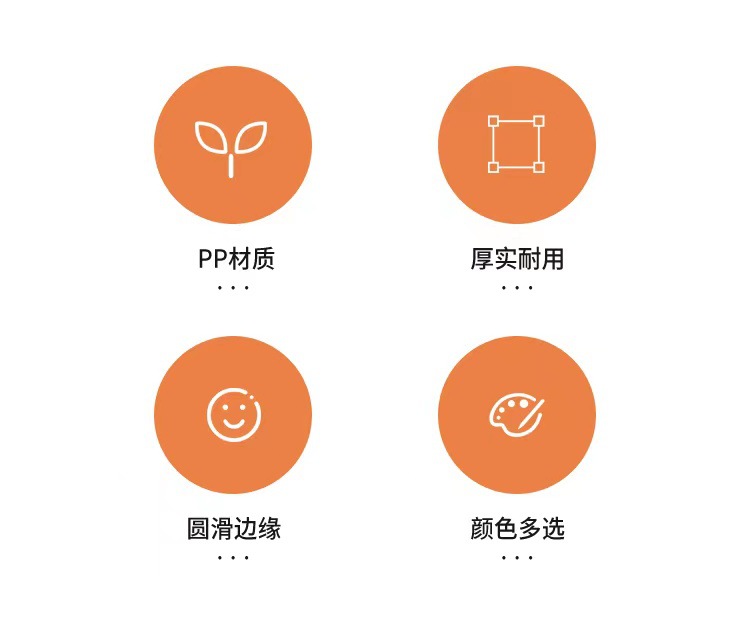 PP材质
...

厚实耐用
...

圆滑边缘
...

颜色多选
...