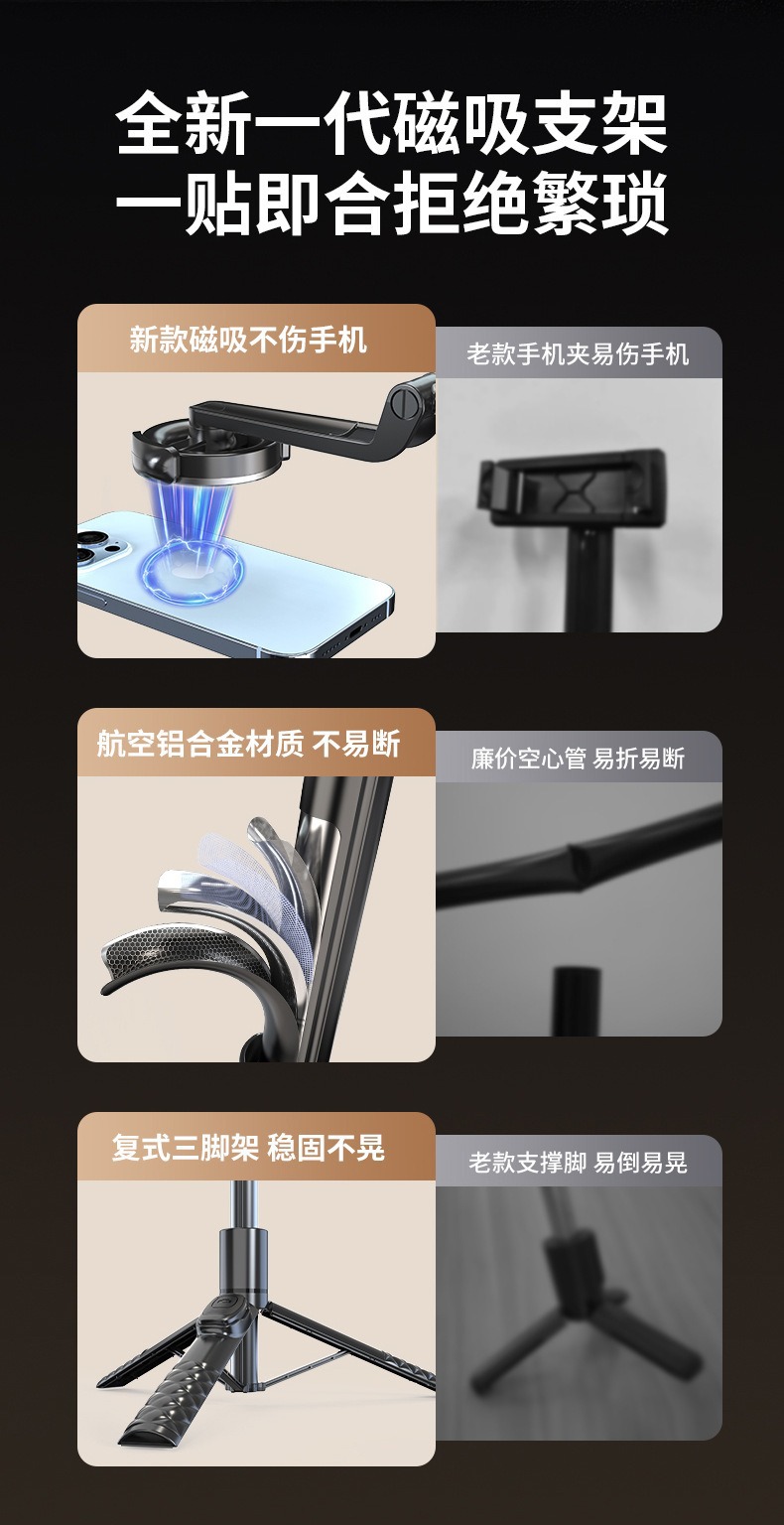 全新一代磁吸支架
一贴即合拒绝繁琐

新款磁吸不伤手机

老款手机夹易伤手机

航空铝合金材质 不易断

廉价空心管 易折易断

复式三脚架 稳固不晃

老款支撑脚 易倒易晃