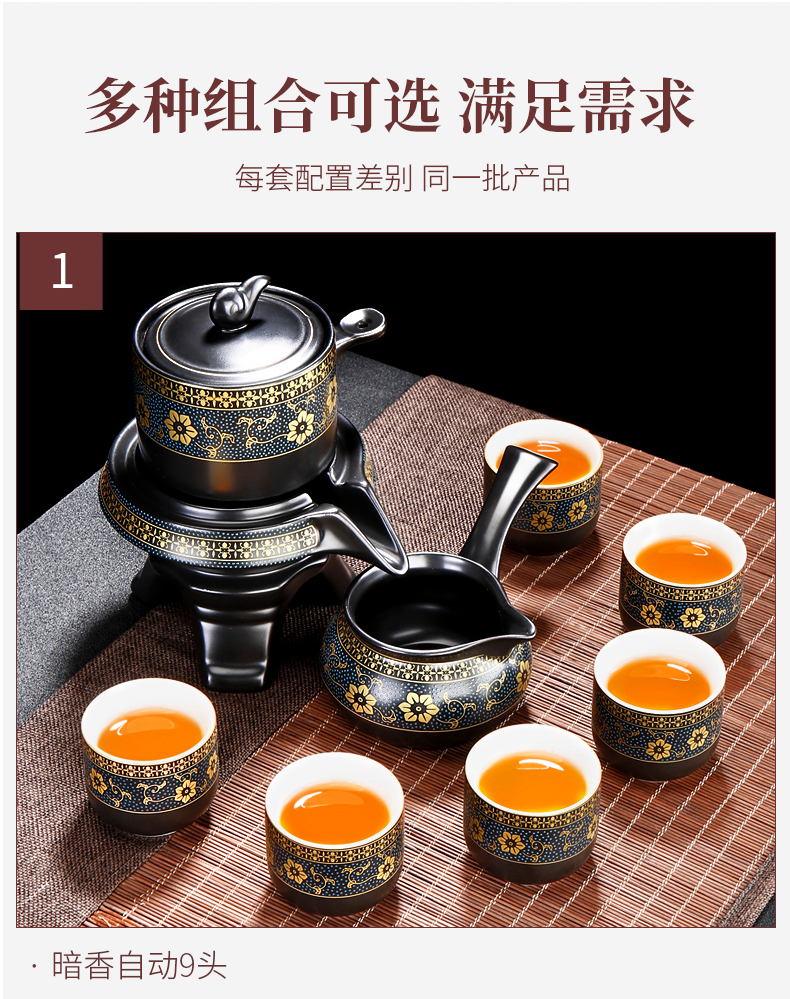 多种组合可选 满足需求

每套配置差别 同一批产品

1

· 暗香自动9头