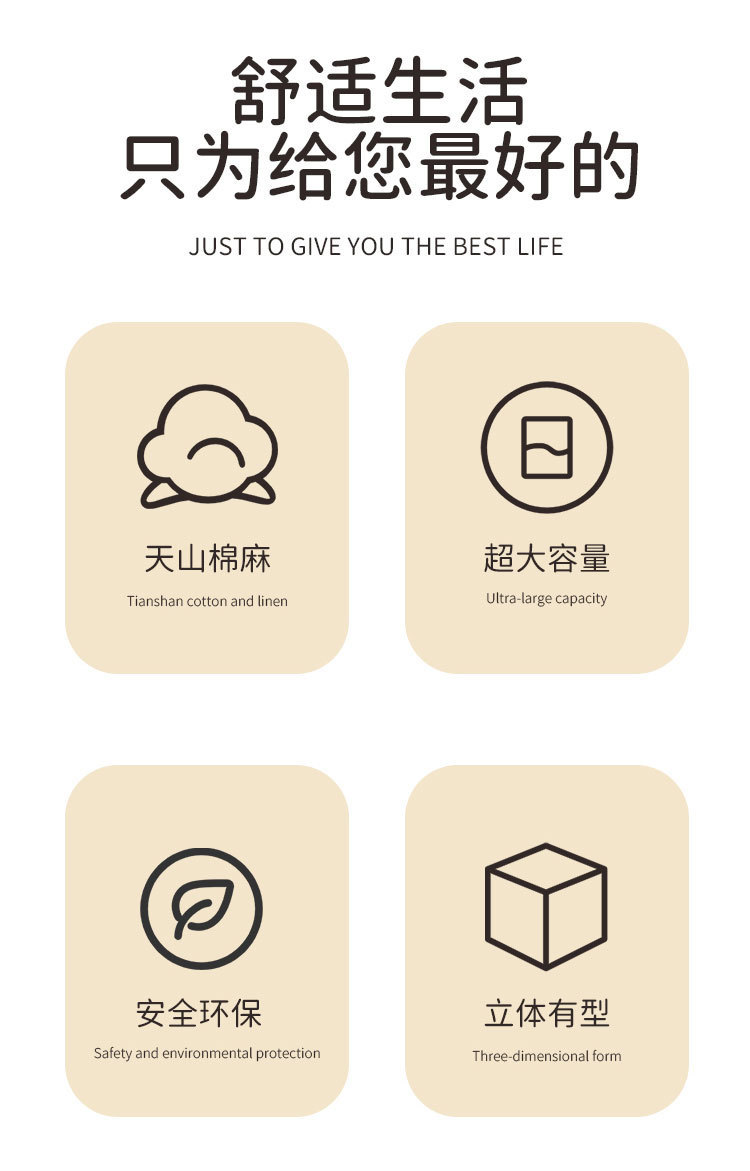 舒适生活
只为给您最好的

JUST TO GIVE YOU THE BEST LIFE

天山棉麻
Tianshan cotton and linen

超大容量
Ultra-large capacity

安全环保
Safety and environmental protection

立体有型
Three-dimensional form