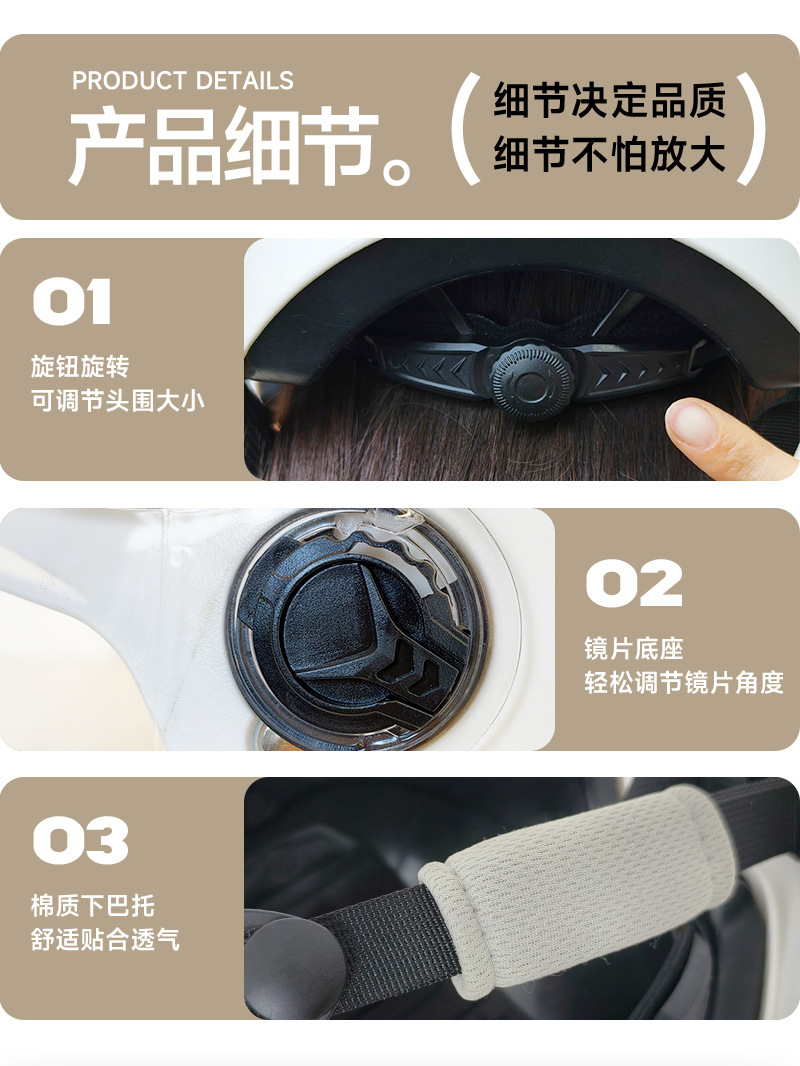 PRODUCT DETAILS
产品细节。

细节决定品质
细节不怕放大

01
旋钮旋转
可调节头围大小

02
镜片底座
轻松调节镜片角度

03
棉质下巴托
舒适贴合透气