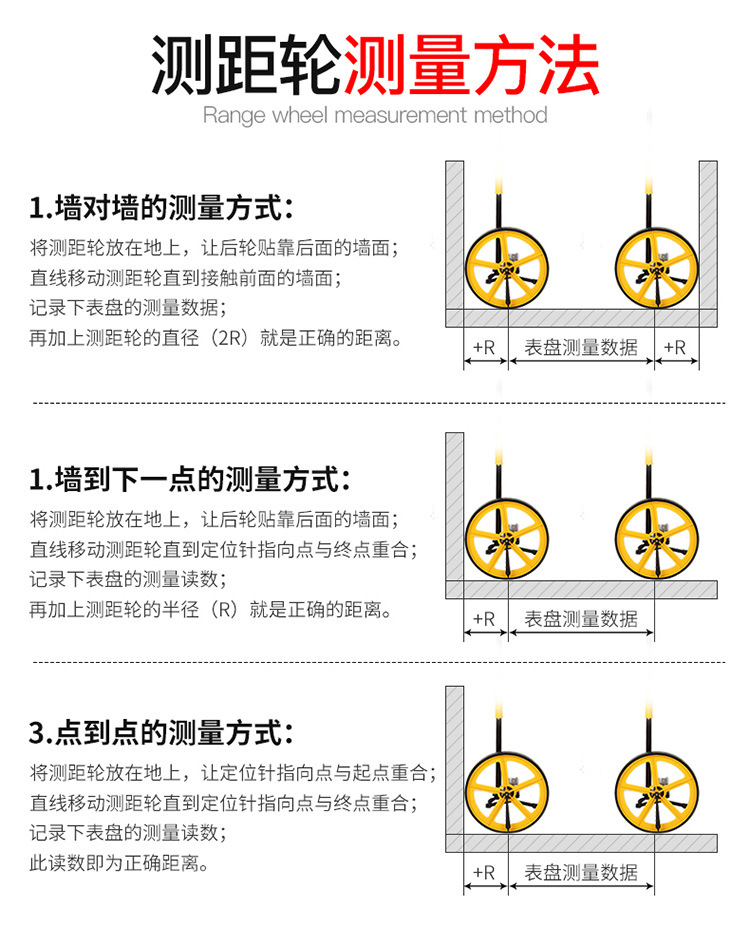 测距轮测量方法
Range wheel measurement method

1.墙对墙的测量方式：
将测距轮放在地上，让后轮贴靠后面的墙面；
直线移动测距轮直到接触前面的墙面；
记录下表盘的测量数据；
再加上测距轮的直径（2R）就是正确的距离。

+R 表盘测量数据 +R

1.墙到下一点的测量方式：
将测距轮放在地上，让后轮贴靠后面的墙面；
直线移动测距轮直到定位针指向点与终点重合；
记录下表盘的测量读数；
再加上测距轮的半径（R）就是正确的距离。

+R 表盘测量数据

3.点到点的测量方式：
将测距轮放在地上，让定位针指向点与起点重合；
直线移动测距轮直到定位针指向点与终点重合；
记录下表盘的测量读数；
此读数即为正确距离。

+R 表盘测量数据