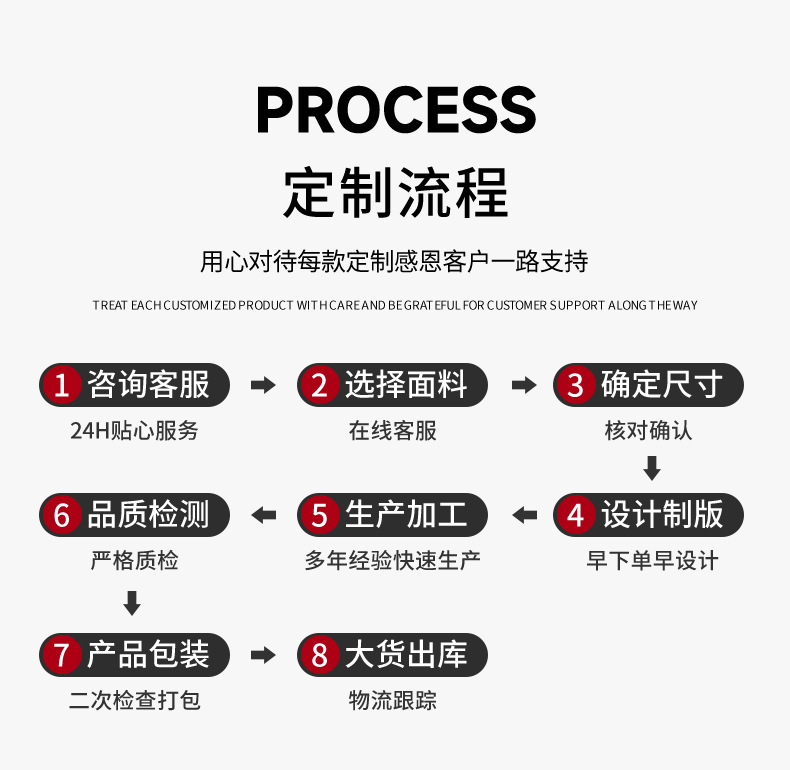 PROCESS
定制流程

用心对待每款定制感恩客户一路支持

TREAT EACH CUSTOMIZED PRODUCT WITH CARE AND BE GRATEFUL FOR CUSTOMER SUPPORT ALONG THE WAY

1 咨询客服
24H贴心服务

2 选择面料
在线客服

3 确定尺寸
核对确认

4 设计制版
早下单早设计

5 生产加工
多年经验快速生产

6 品质检测
严格质检

7 产品包装
二次检查打包

8 大货出库
物流跟踪