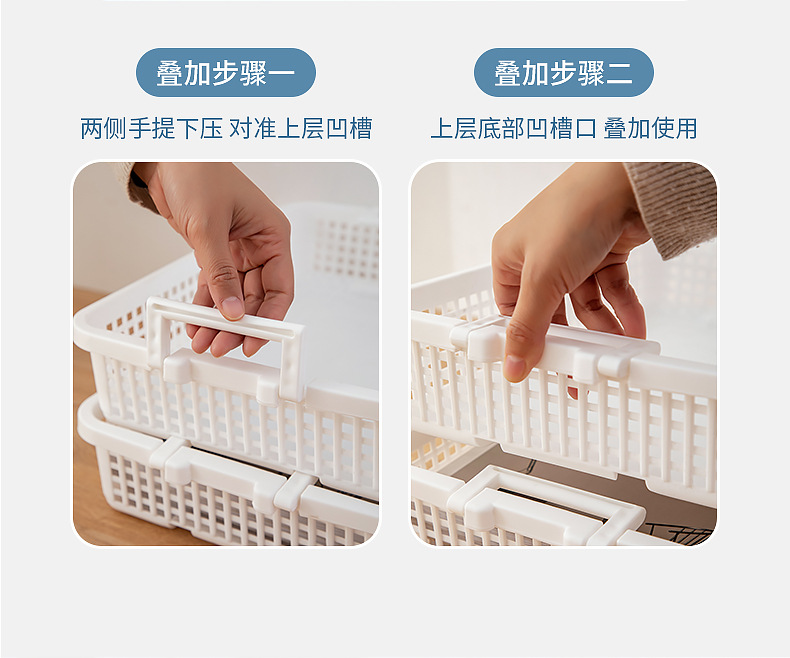 叠加步骤一

两侧手提下压 对准上层凹槽

叠加步骤二

上层底部凹槽口 叠加使用