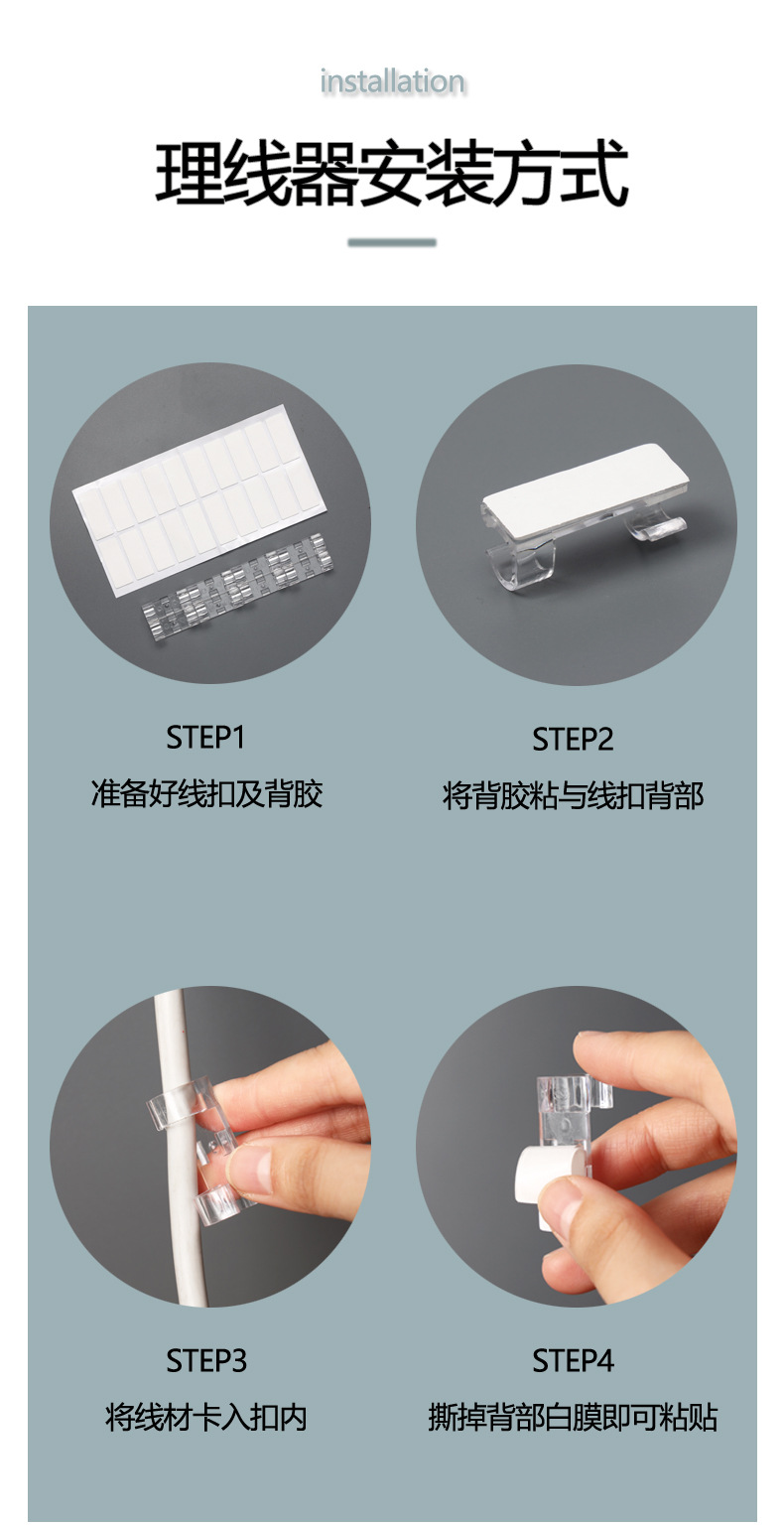 installation

理线器安装方式

STEP1
准备好线扣及背胶

STEP2
将背胶粘与线扣背部

STEP3
将线材卡入扣内

STEP4
撕掉背部白膜即可粘贴