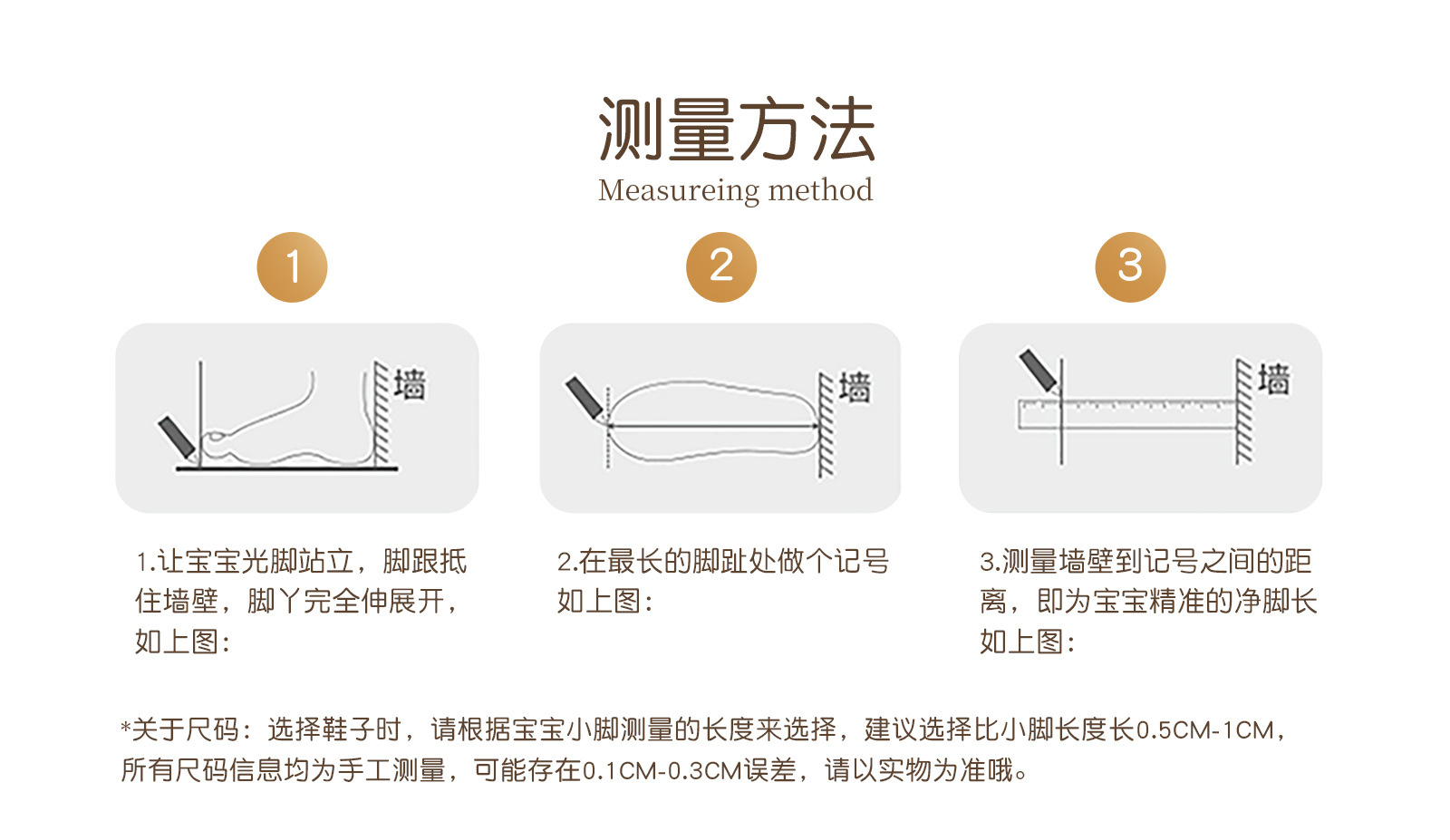 测量方法
Measureing method

1

墙

1.让宝宝光脚站立，脚跟抵住墙壁，脚丫完全伸展开，如上图：

2

墙

2.在最长的脚趾处做个记号如上图：

3

墙

3.测量墙壁到记号之间的距离，即为宝宝精准的净脚长如上图：

*关于尺码：选择鞋子时，请根据宝宝小脚测量的长度来选择，建议选择比小脚长度长0.5CM-1CM，所有尺码信息均为手工测量，可能存在0.1CM-0.3CM误差，请以实物为准哦。