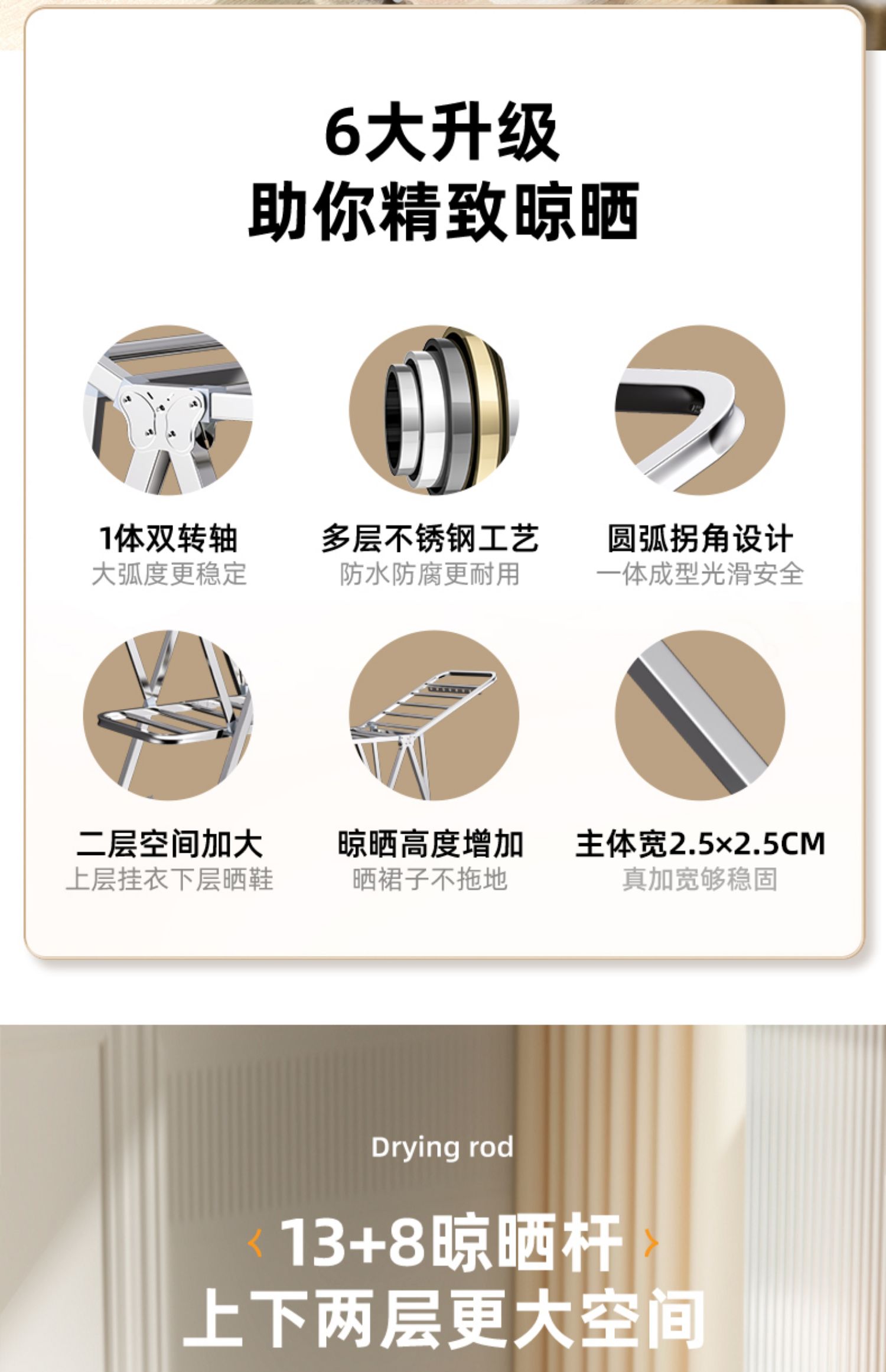 6大升级
助你精致晾晒

1体双转轴
大弧度更稳定

多层不锈钢工艺
防水防腐更耐用

圆弧拐角设计
一体成型光滑安全

二层空间加大
上层挂衣下层晒鞋

晾晒高度增加
晒裙子不拖地

主体宽2.5×2.5CM
真加宽够稳固

Drying rod

‹ 13+8晾晒杆 ›
上下两层更大空间