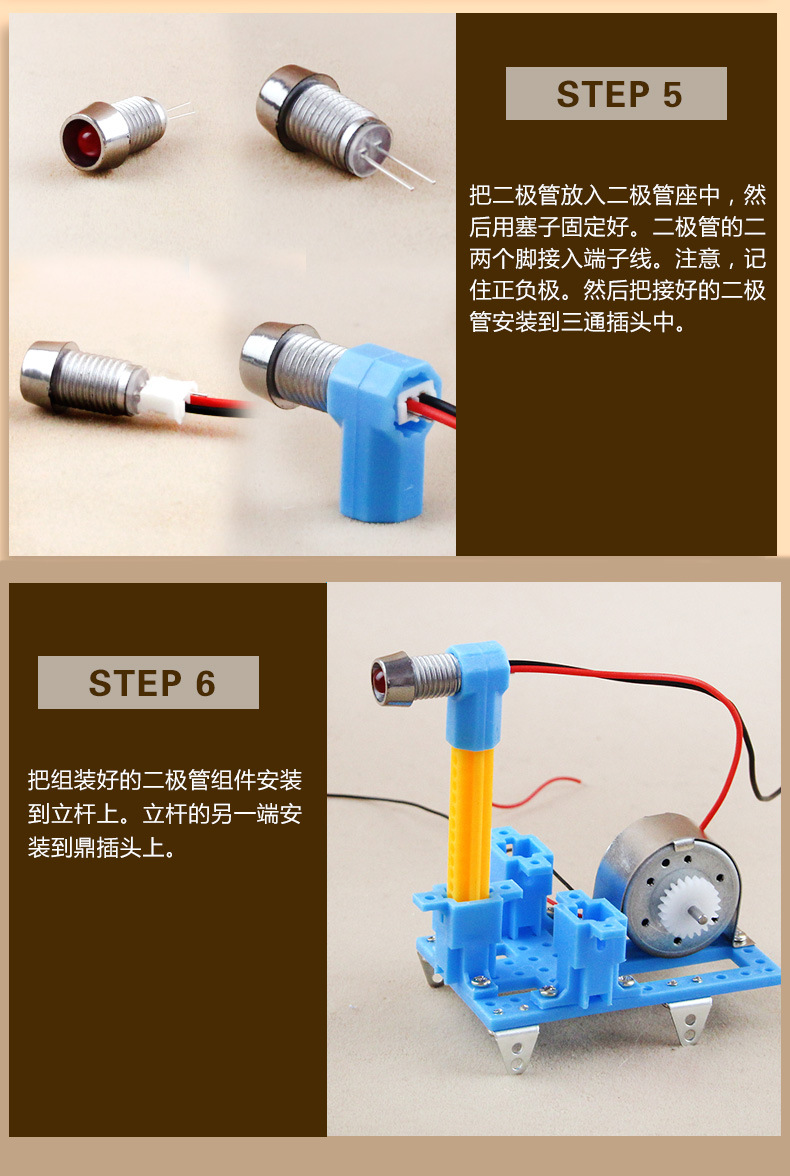 STEP 5

把二极管放入二极管座中，然后用塞子固定好。二极管的二两个脚接入端子线。注意，记住正负极。然后把接好的二极管安装到三通插头中。

STEP 6

把组装好的二极管组件安装到立杆上。立杆的另一端安装到鼎插头上。