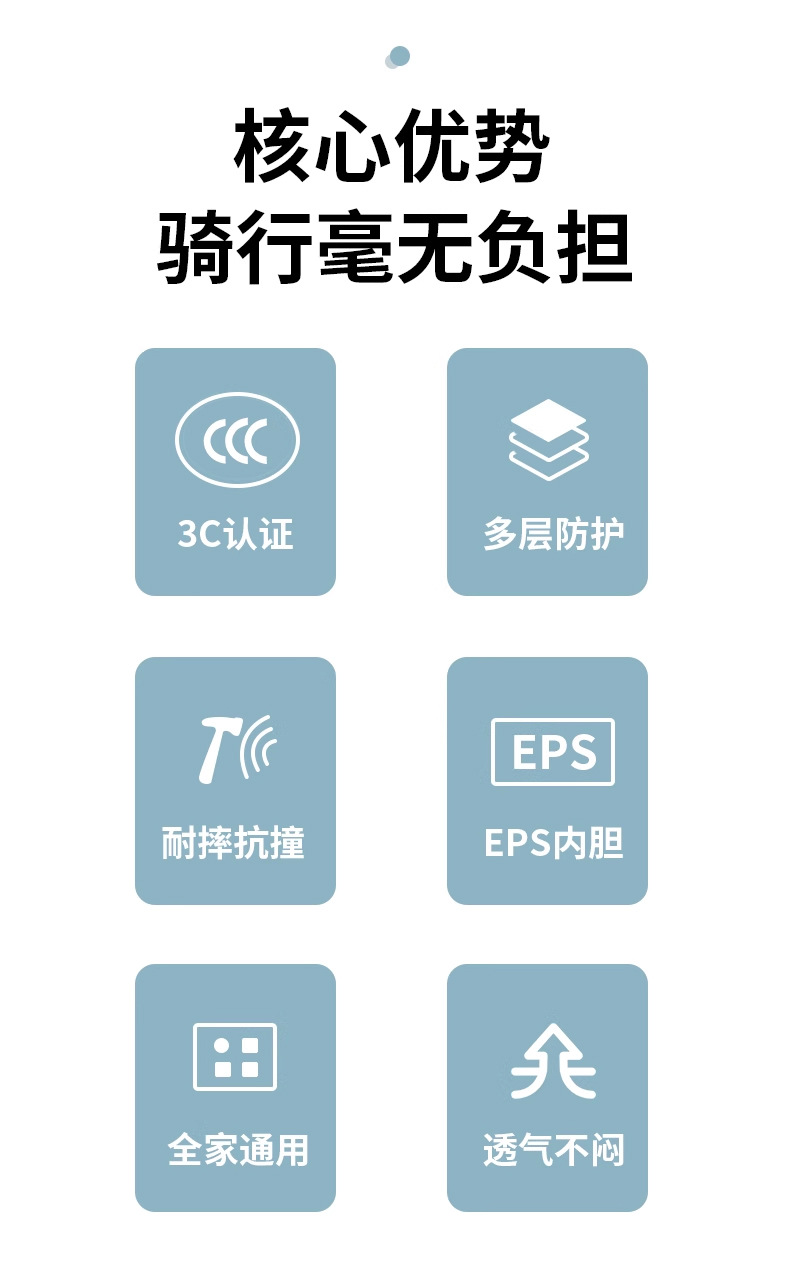 核心优势
骑行毫无负担

CCC
3C认证

多层防护

耐摔抗撞

EPS
EPS内胆

全家通用

透气不闷