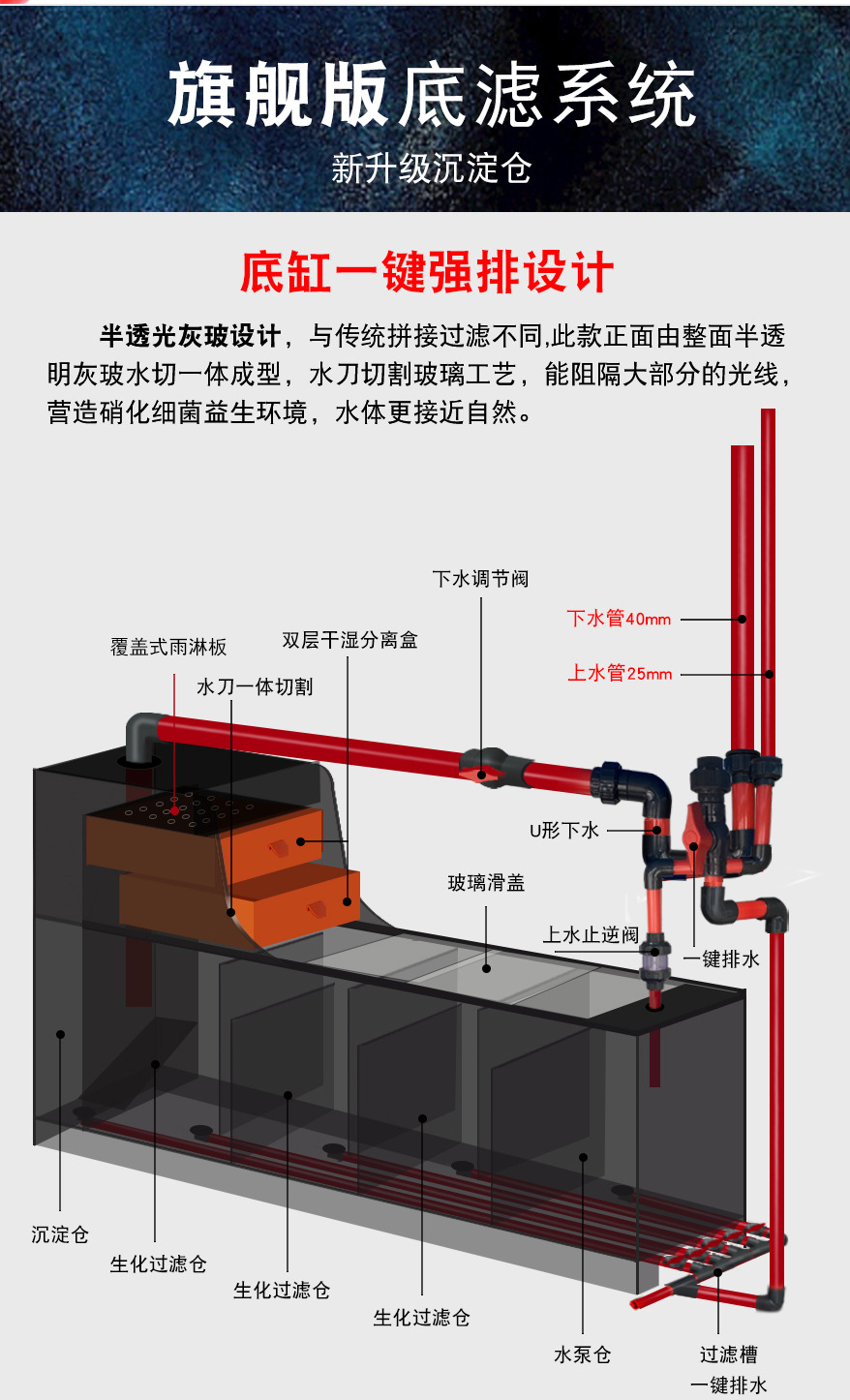 旗舰版底滤系统

新升级沉淀仓

底缸一键强排设计

半透光灰玻设计，与传统拼接过滤不同,此款正面由整面半透明灰玻水切一体成型，水刀切割玻璃工艺，能阻隔大部分的光线，营造硝化细菌益生环境，水体更接近自然。

下水调节阀

下水管40mm

上水管25mm

覆盖式雨淋板

双层干湿分离盒

水刀一体切割

U形下水

玻璃滑盖

上水止逆阀

一键排水

沉淀仓

生化过滤仓

生化过滤仓

生化过滤仓

水泵仓

过滤槽
一键排水