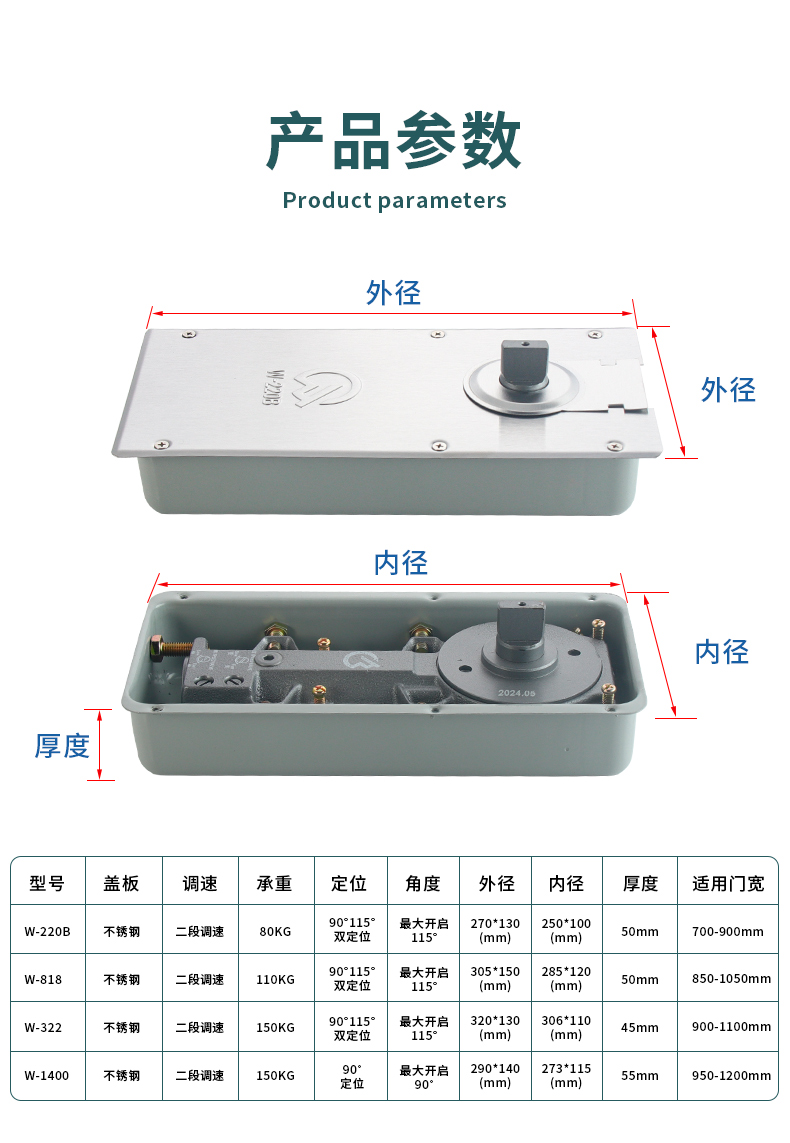 产品参数

Product parameters

外径

外径

W-220B

内径

内径

2024.05

厚度

| 型号 | 盖板 | 调速 | 承重 | 定位 | 角度 | 外径 | 内径 | 厚度 | 适用门宽 |
|---|---|---|---|---|---|---|---|---|---|
| W-220B | 不锈钢 | 二段调速 | 80KG | 90°115° 双定位 | 最大开启 115° | 270*130 (mm) | 250*100 (mm) | 50mm | 700-900mm |
| W-818 | 不锈钢 | 二段调速 | 110KG | 90°115° 双定位 | 最大开启 115° | 305*150 (mm) | 285*120 (mm) | 50mm | 850-1050mm |
| W-322 | 不锈钢 | 二段调速 | 150KG | 90°115° 双定位 | 最大开启 115° | 320*130 (mm) | 306*110 (mm) | 45mm | 900-1100mm |
| W-1400 | 不锈钢 | 二段调速 | 150KG | 90° 定位 | 最大开启 90° | 290*140 (mm) | 273*115 (mm) | 55mm | 950-1200mm |