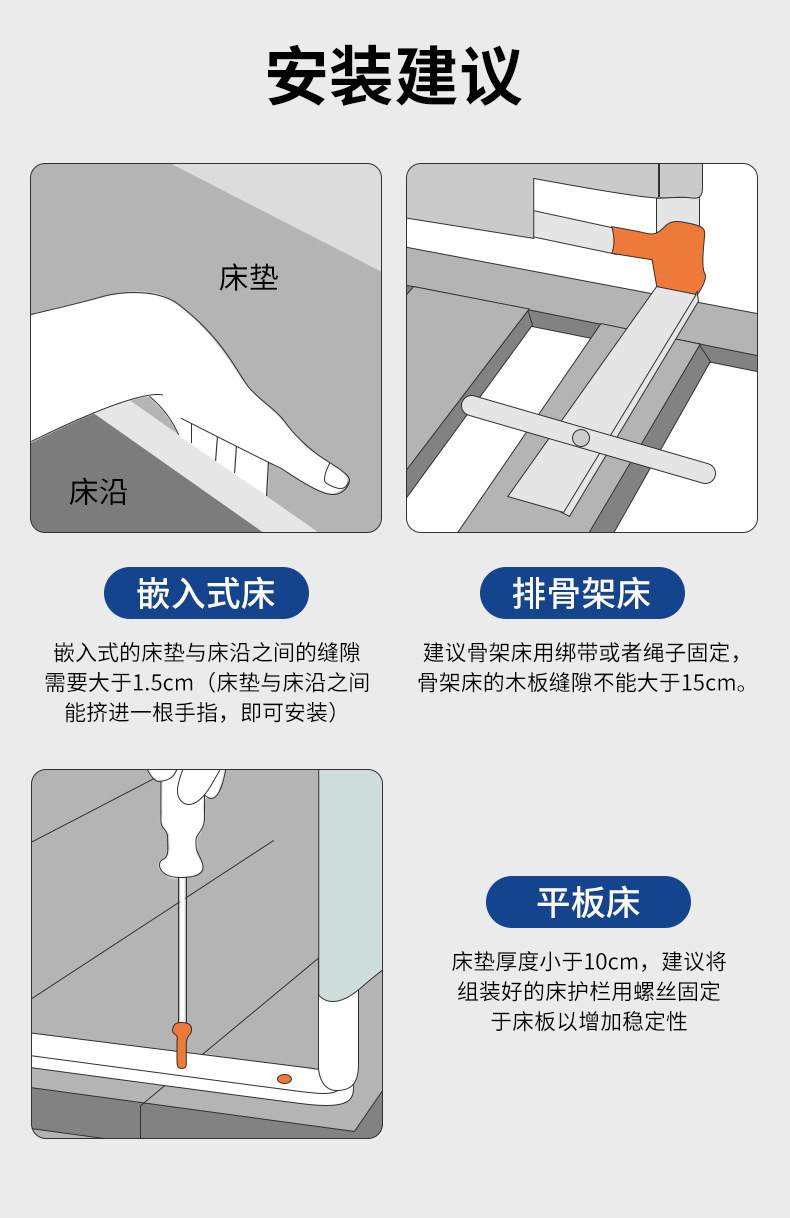 安装建议

床垫

床沿

嵌入式床

嵌入式的床垫与床沿之间的缝隙需要大于1.5cm（床垫与床沿之间能挤进一根手指，即可安装）

排骨架床

建议骨架床用绑带或者绳子固定，骨架床的木板缝隙不能大于15cm。

平板床

床垫厚度小于10cm，建议将组装好的床护栏用螺丝固定于床板以增加稳定性