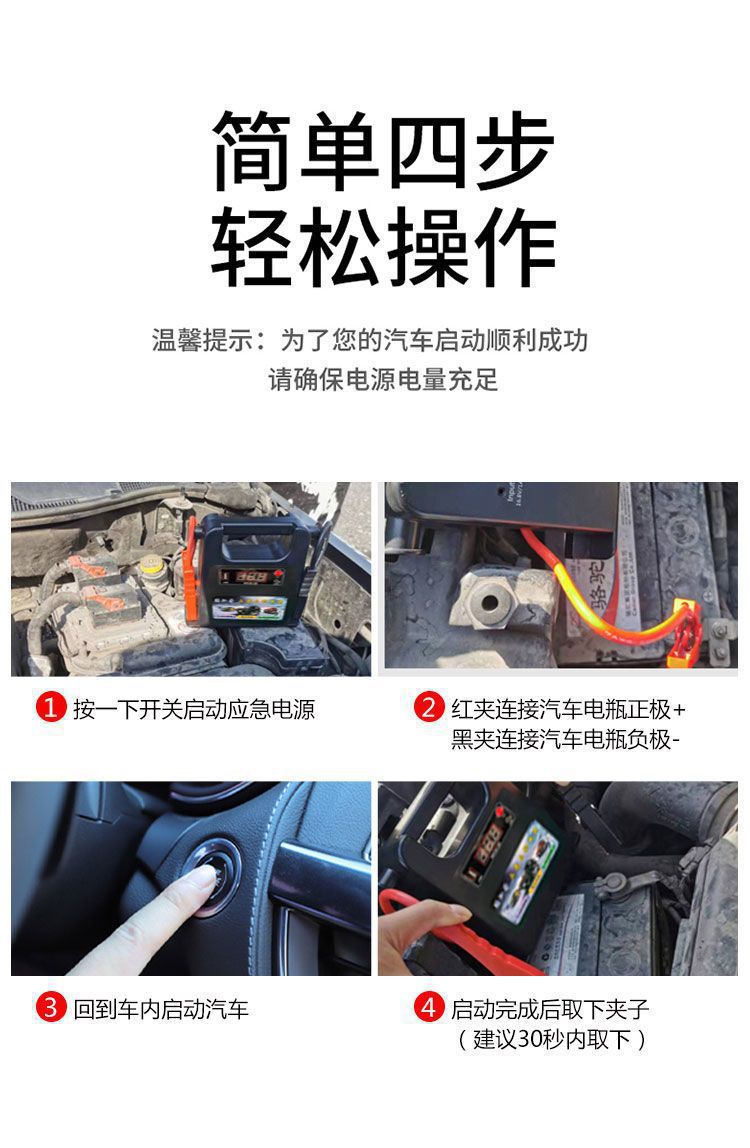 简单四步
轻松操作

温馨提示：为了您的汽车启动顺利成功
请确保电源电量充足

1 按一下开关启动应急电源

2 红夹连接汽车电瓶正极+
黑夹连接汽车电瓶负极-

3 回到车内启动汽车

4 启动完成后取下夹子
（建议30秒内取下）