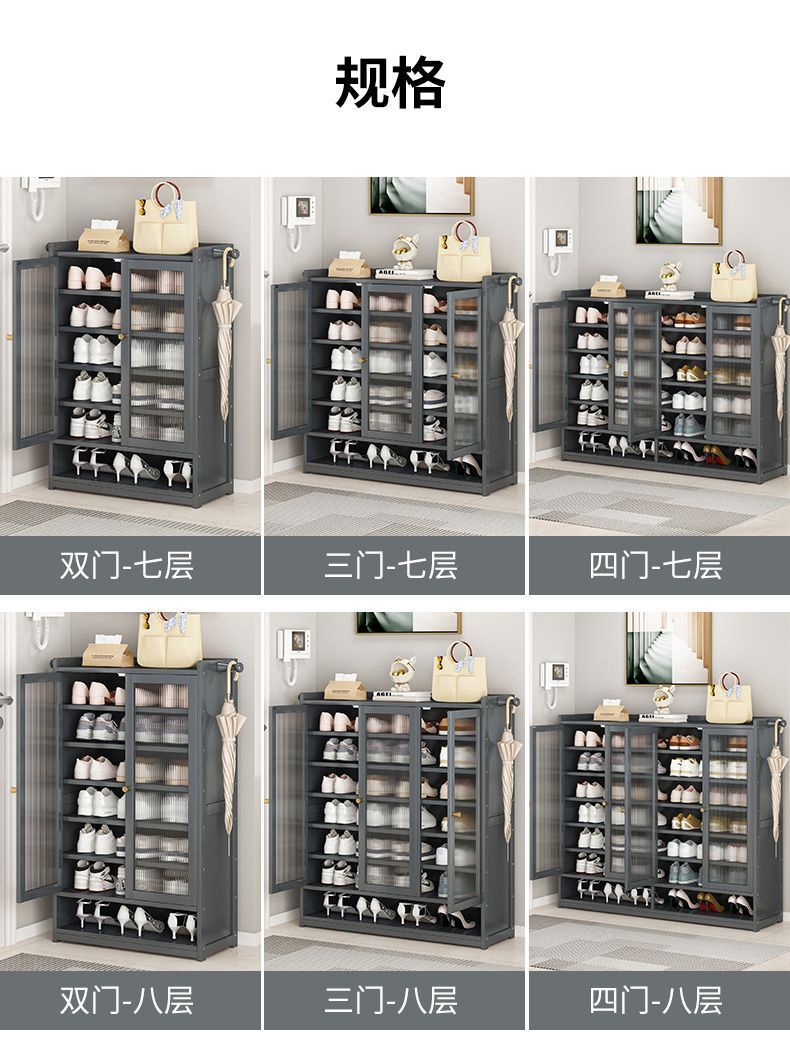 规格

双门-七层

三门-七层

四门-七层

双门-八层

三门-八层

四门-八层