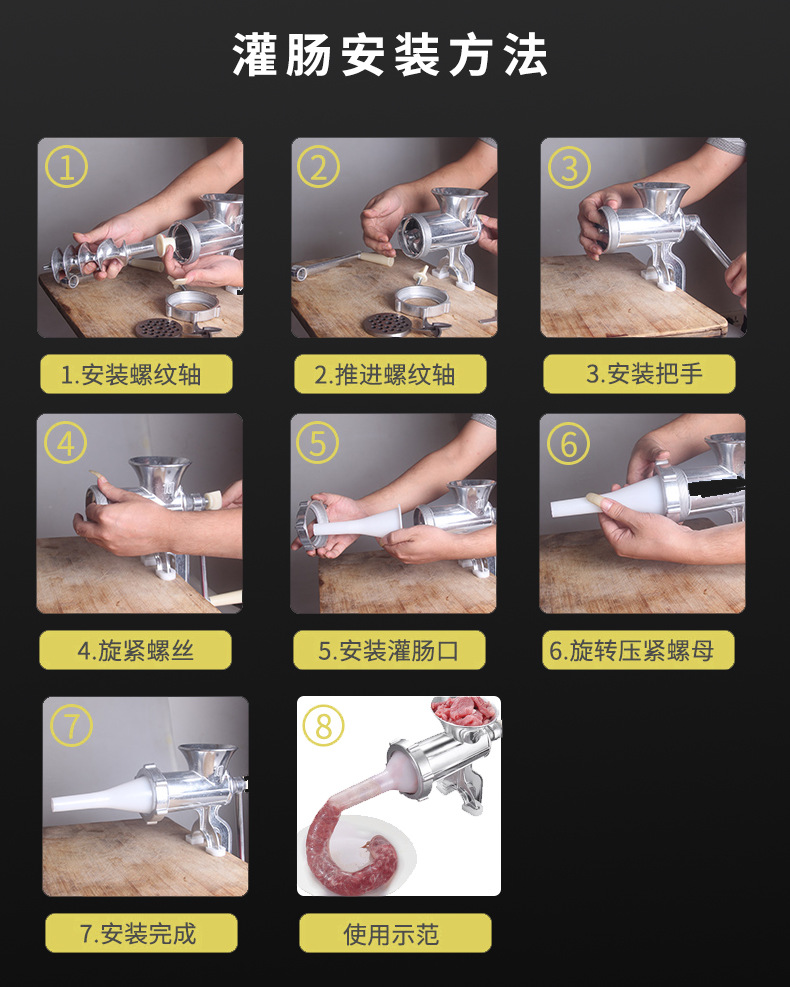 灌肠安装方法

①

1.安装螺纹轴

②

2.推进螺纹轴

③

3.安装把手

④

4.旋紧螺丝

⑤

5.安装灌肠口

⑥

6.旋转压紧螺母

⑦

7.安装完成

⑧

使用示范