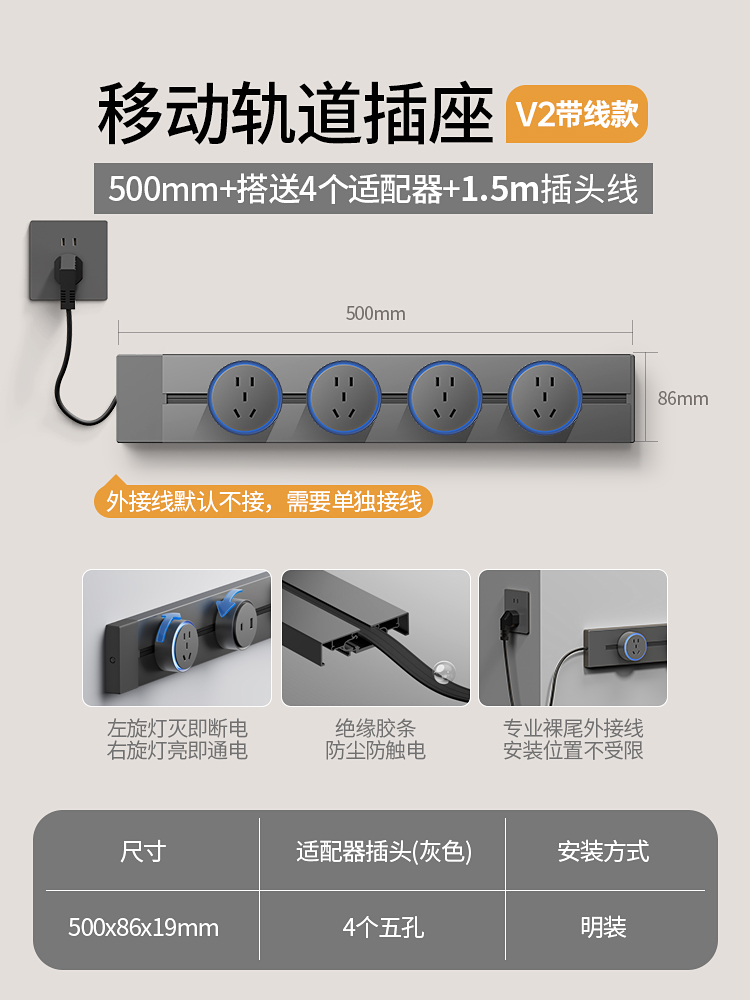 移动轨道插座 V2带线款

500mm+搭送4个适配器+1.5m插头线

500mm

86mm

外接线默认不接，需要单独接线

左旋灯灭即断电
右旋灯亮即通电

绝缘胶条
防尘防触电

专业裸尾外接线
安装位置不受限

| 尺寸 | 适配器插头(灰色) | 安装方式 |
|---|---|---|
| 500x86x19mm | 4个五孔 | 明装 |