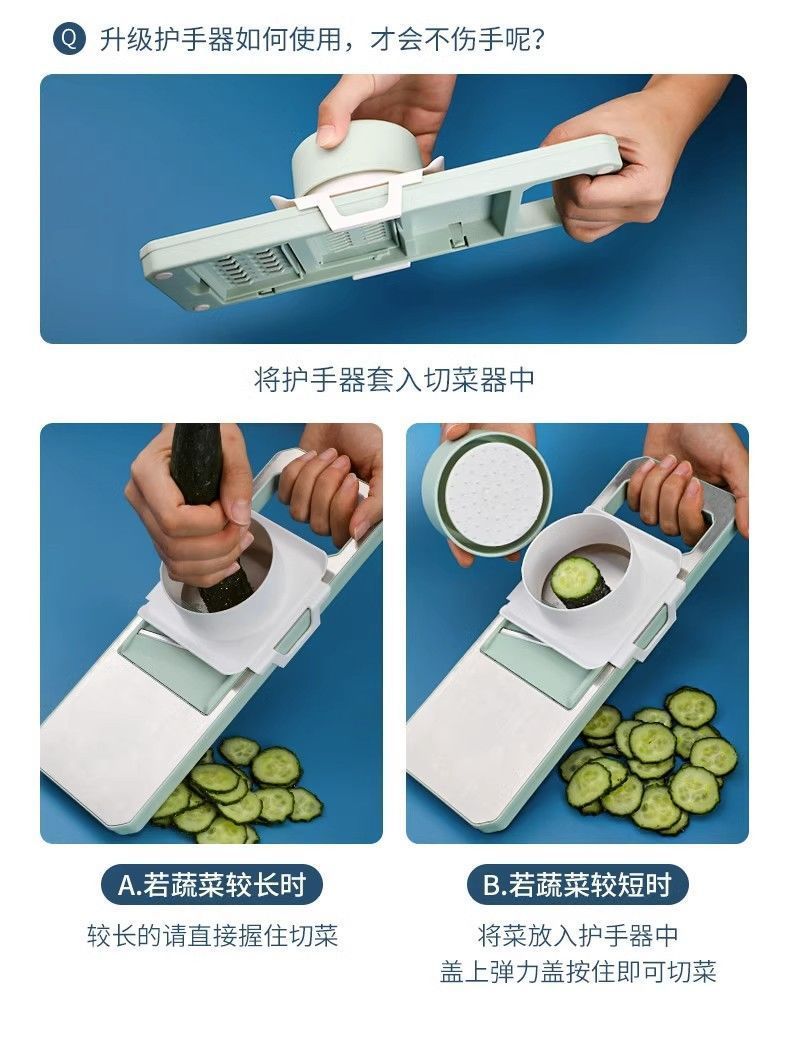 Q 升级护手器如何使用，才会不伤手呢？

将护手器套入切菜器中

A.若蔬菜较长时

较长的请直接握住切菜

B.若蔬菜较短时

将菜放入护手器中
盖上弹力盖按住即可切菜