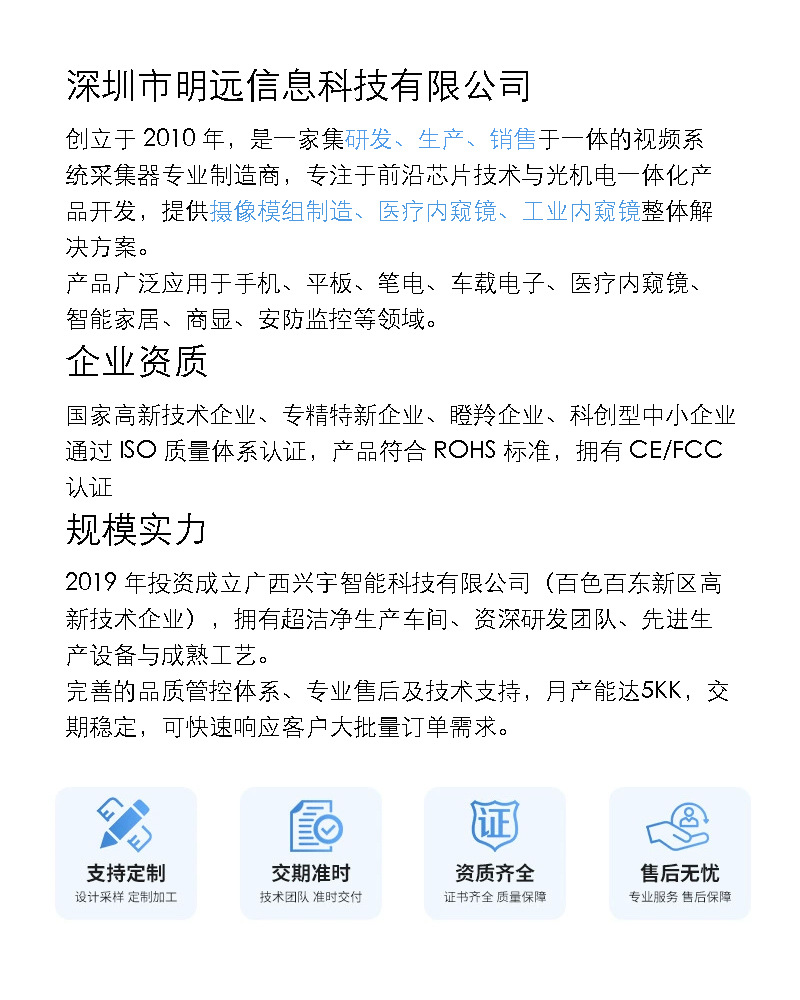 深圳市明远信息科技有限公司

创立于2010年，是一家集研发、生产、销售于一体的视频系统采集器专业制造商，专注于前沿芯片技术与光机电一体化产品开发，提供摄像模组制造、医疗内窥镜、工业内窥镜整体解决方案。

产品广泛应用于手机、平板、笔电、车载电子、医疗内窥镜、智能家居、商显、安防监控等领域。

企业资质

国家高新技术企业、专精特新企业、瞪羚企业、科创型中小企业

通过ISO质量体系认证，产品符合ROHS标准，拥有CE/FCC认证

规模实力

2019年投资成立广西兴宇智能科技有限公司（百色百东新区高新技术企业），拥有超洁净生产车间、资深研发团队、先进生产设备与成熟工艺。

完善的品质管控体系、专业售后及技术支持，月产能达5KK，交期稳定，可快速响应客户大批量订单需求。

支持定制
设计采样 定制加工

交期准时
技术团队 准时交付

证

资质齐全
证书齐全 质量保障

售后无忧
专业服务 售后保障