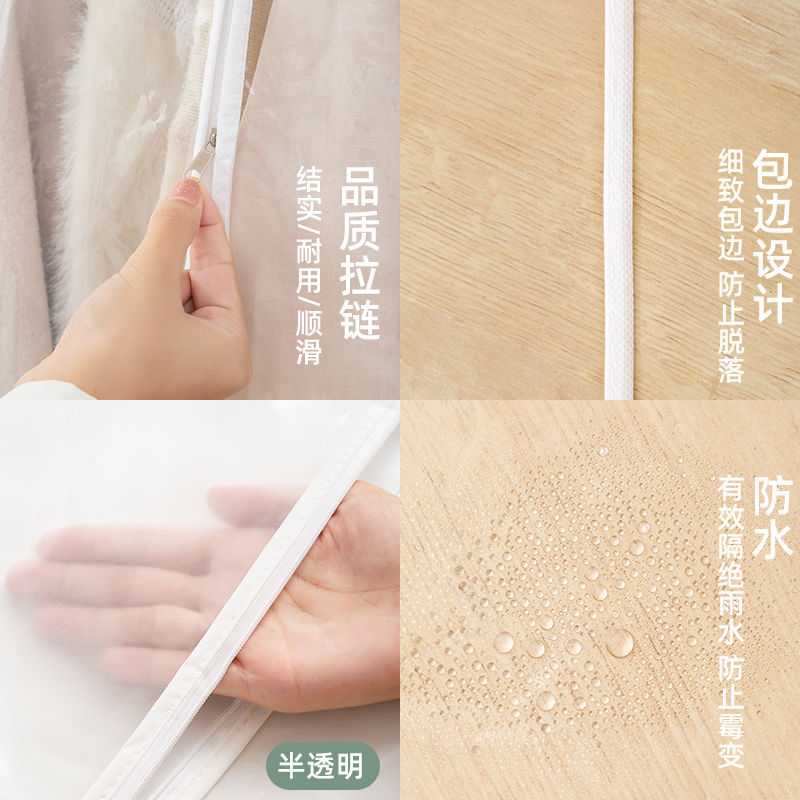 品质拉链
结实/耐用/顺滑

包边设计
细致包边 防止脱落

半透明

防水
有效隔绝雨水 防止霉变