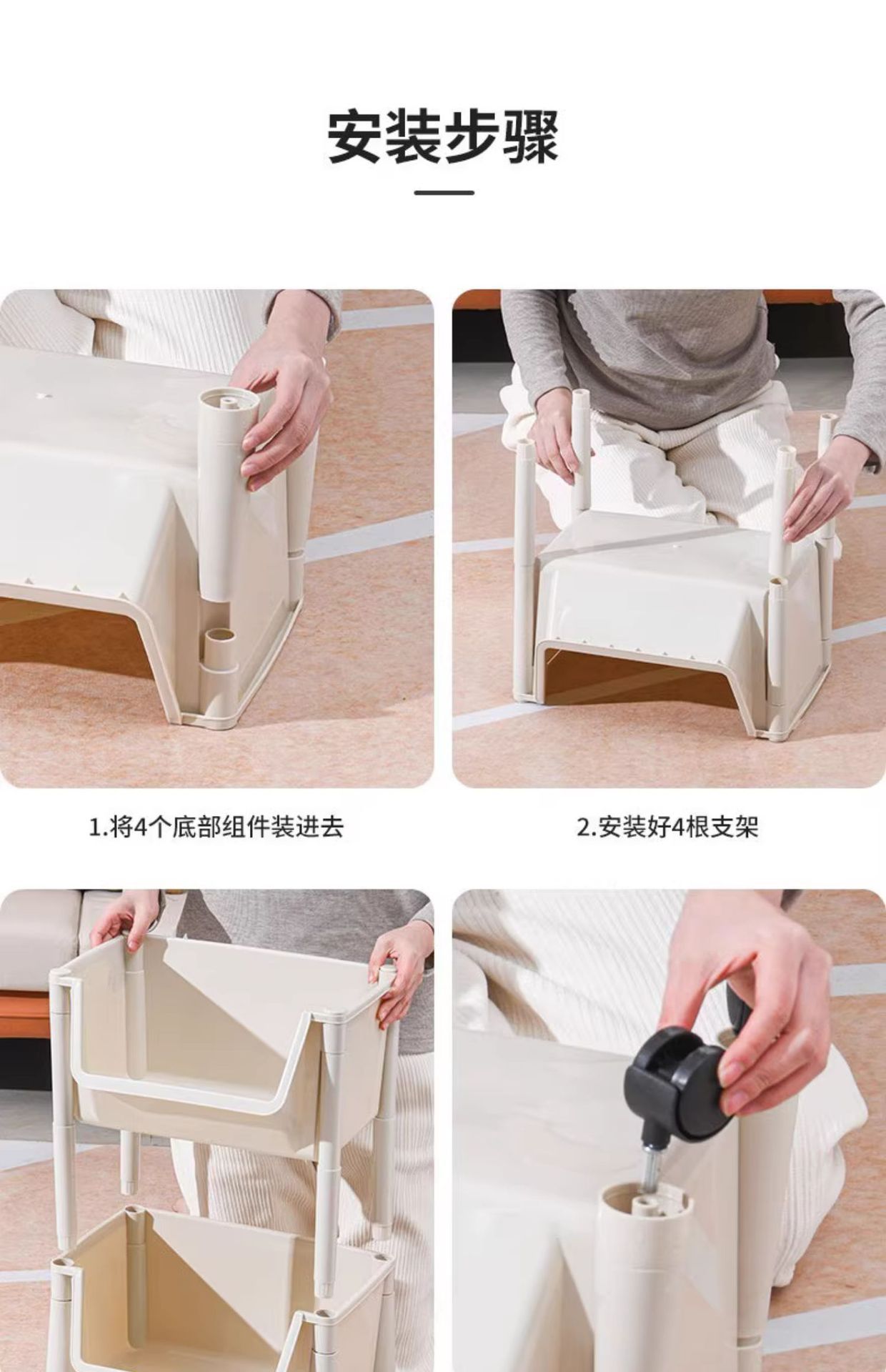 安装步骤

1.将4个底部组件装进去

2.安装好4根支架