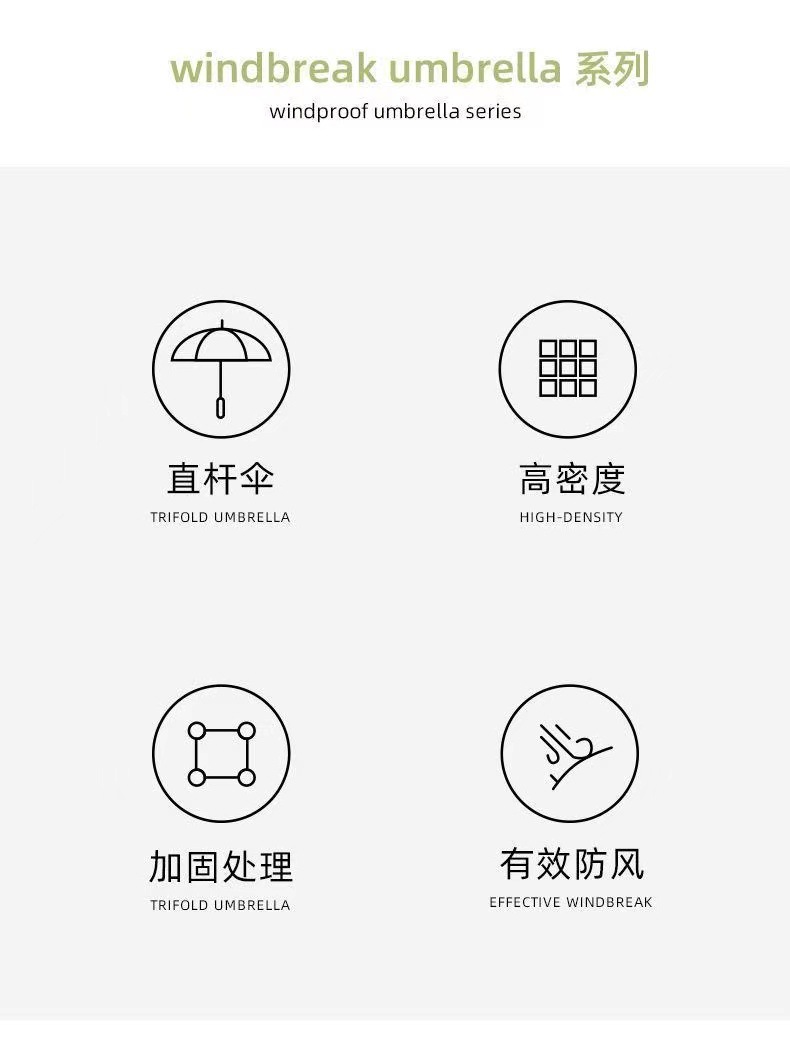 windbreak umbrella 系列
windproof umbrella series

直杆伞
TRIFOLD UMBRELLA

高密度
HIGH-DENSITY

加固处理
TRIFOLD UMBRELLA

有效防风
EFFECTIVE WINDBREAK