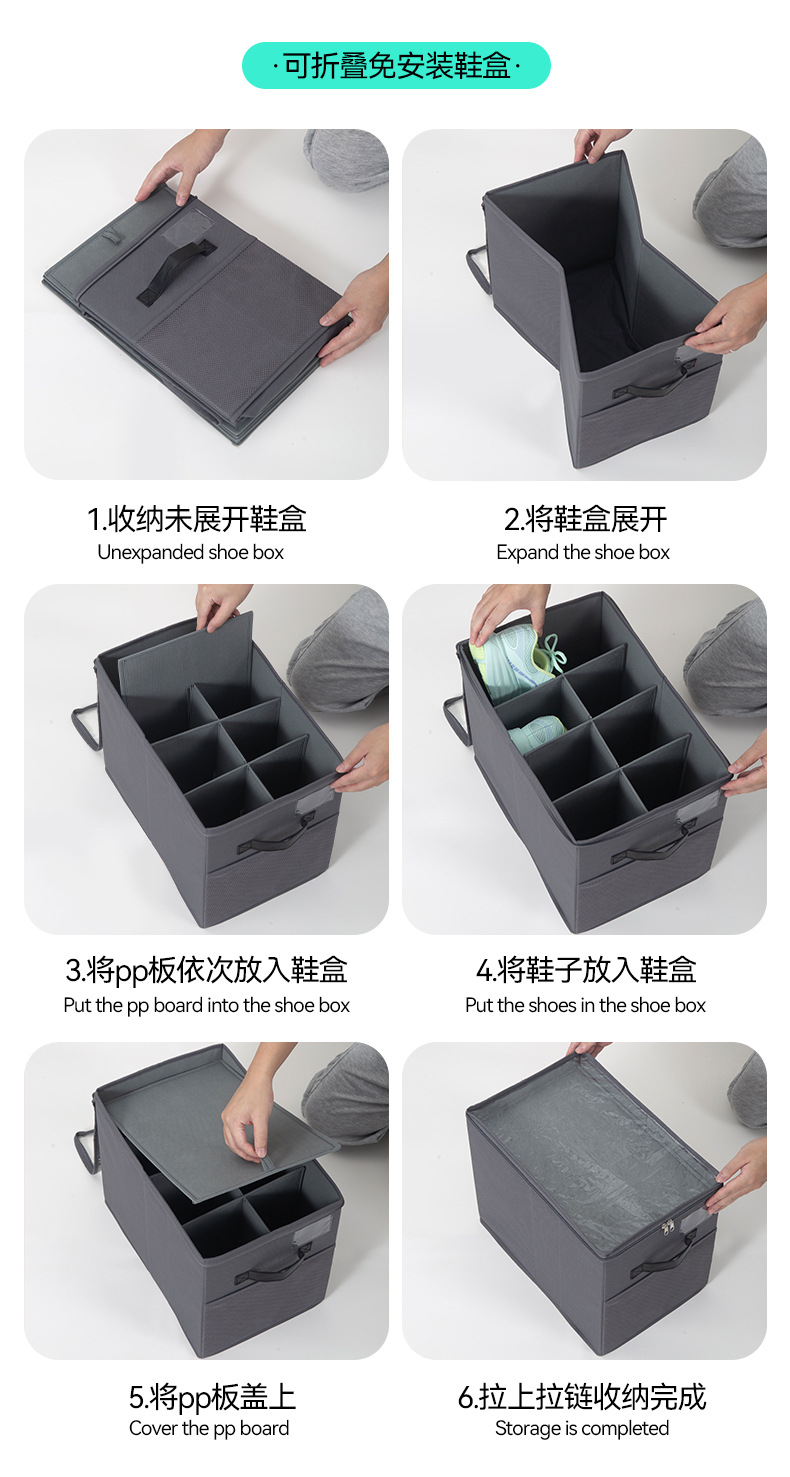 ·可折叠免安装鞋盒·

1.收纳未展开鞋盒
Unexpanded shoe box

2.将鞋盒展开
Expand the shoe box

3.将pp板依次放入鞋盒
Put the pp board into the shoe box

4.将鞋子放入鞋盒
Put the shoes in the shoe box

5.将pp板盖上
Cover the pp board

6.拉上拉链收纳完成
Storage is completed