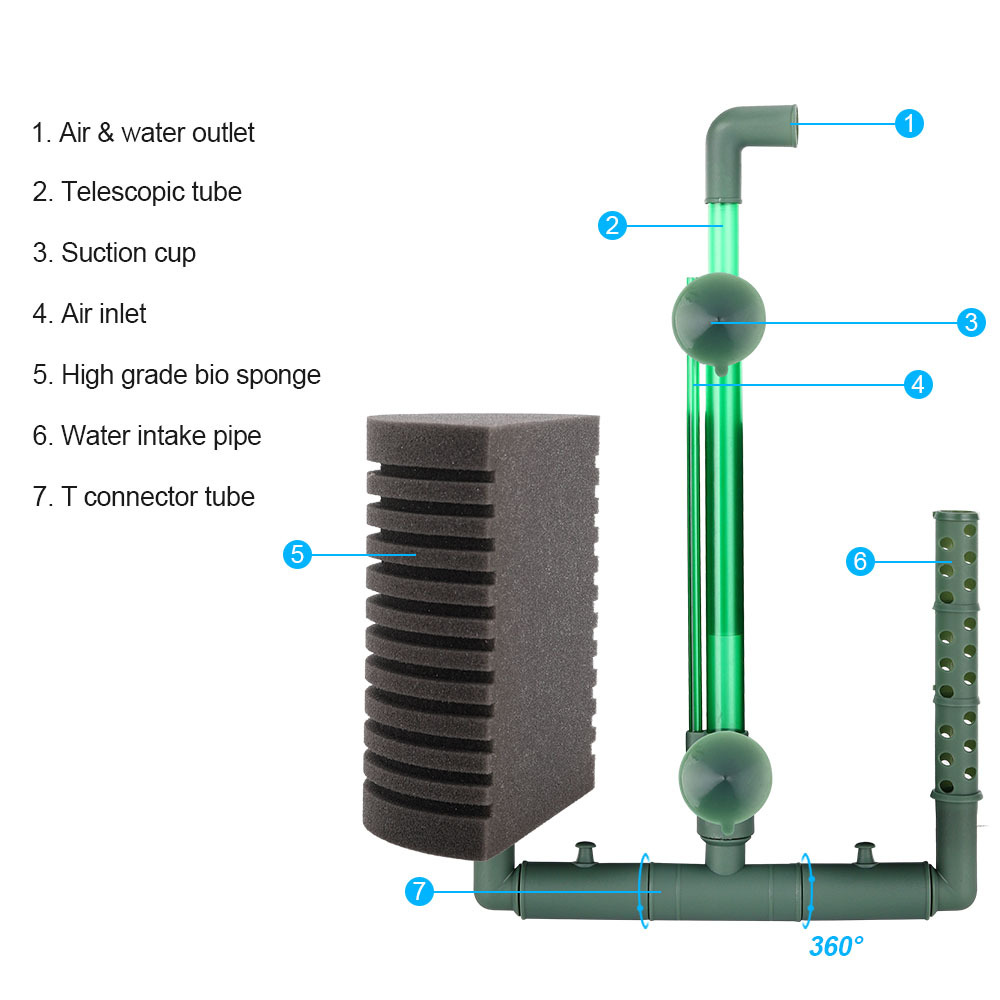 1. Air & water outlet

2. Telescopic tube

3. Suction cup

4. Air inlet

5. High grade bio sponge

6. Water intake pipe

7. T connector tube

1

2

3

4

5

6

7

360°