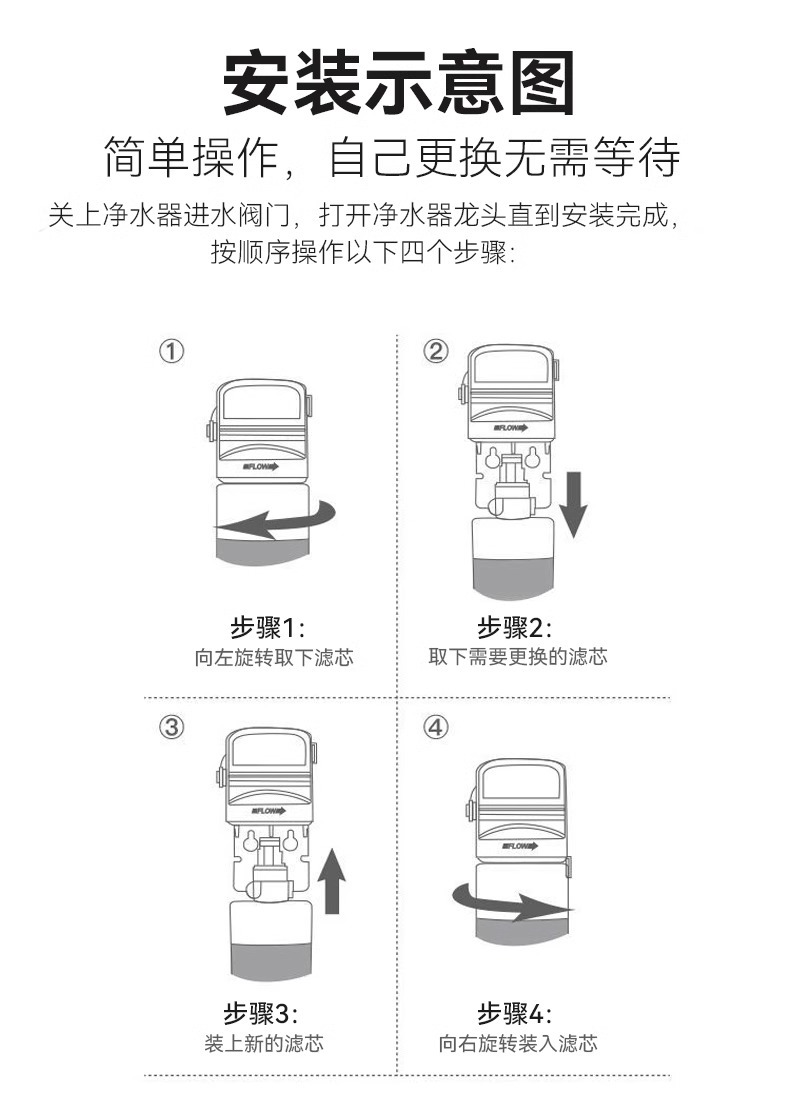 安装示意图

简单操作，自己更换无需等待

关上净水器进水阀门，打开净水器龙头直到安装完成，按顺序操作以下四个步骤：

①

FLOW

步骤1：
向左旋转取下滤芯

②

FLOW

步骤2：
取下需要更换的滤芯

③

FLOW

步骤3：
装上新的滤芯

④

FLOW

步骤4：
向右旋转装入滤芯