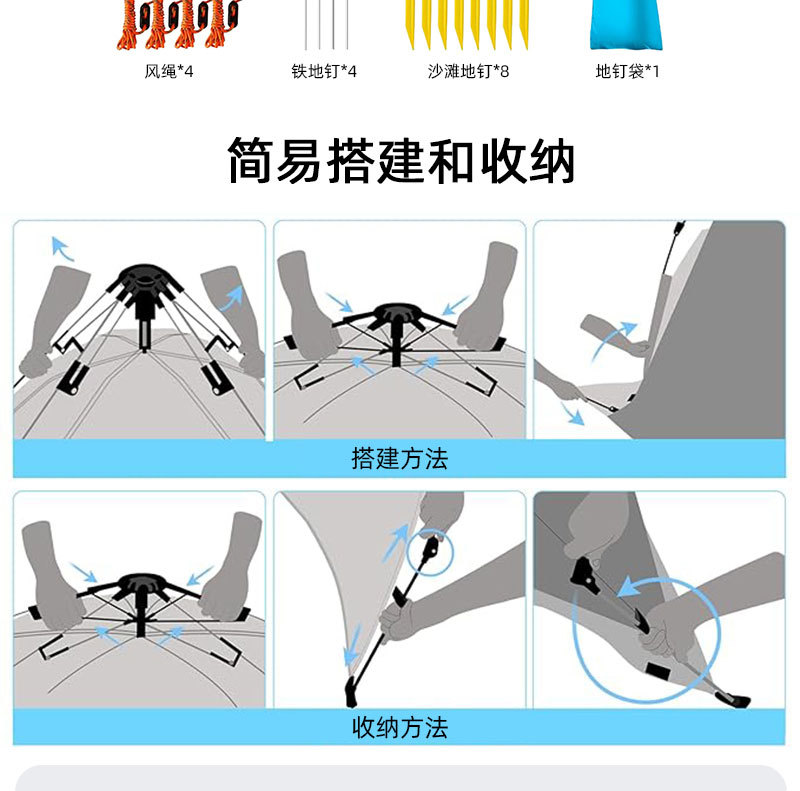 风绳*4

铁地钉*4

沙滩地钉*8

地钉袋*1

简易搭建和收纳

搭建方法

收纳方法