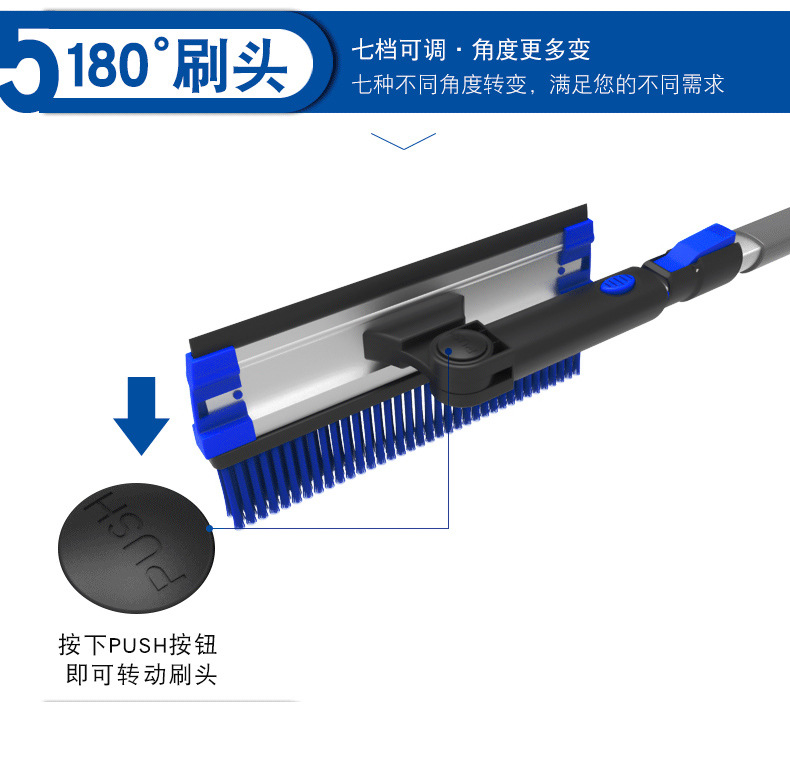 5 180°刷头

七档可调 · 角度更多变
七种不同角度转变，满足您的不同需求

PUSH

按下PUSH按钮
即可转动刷头