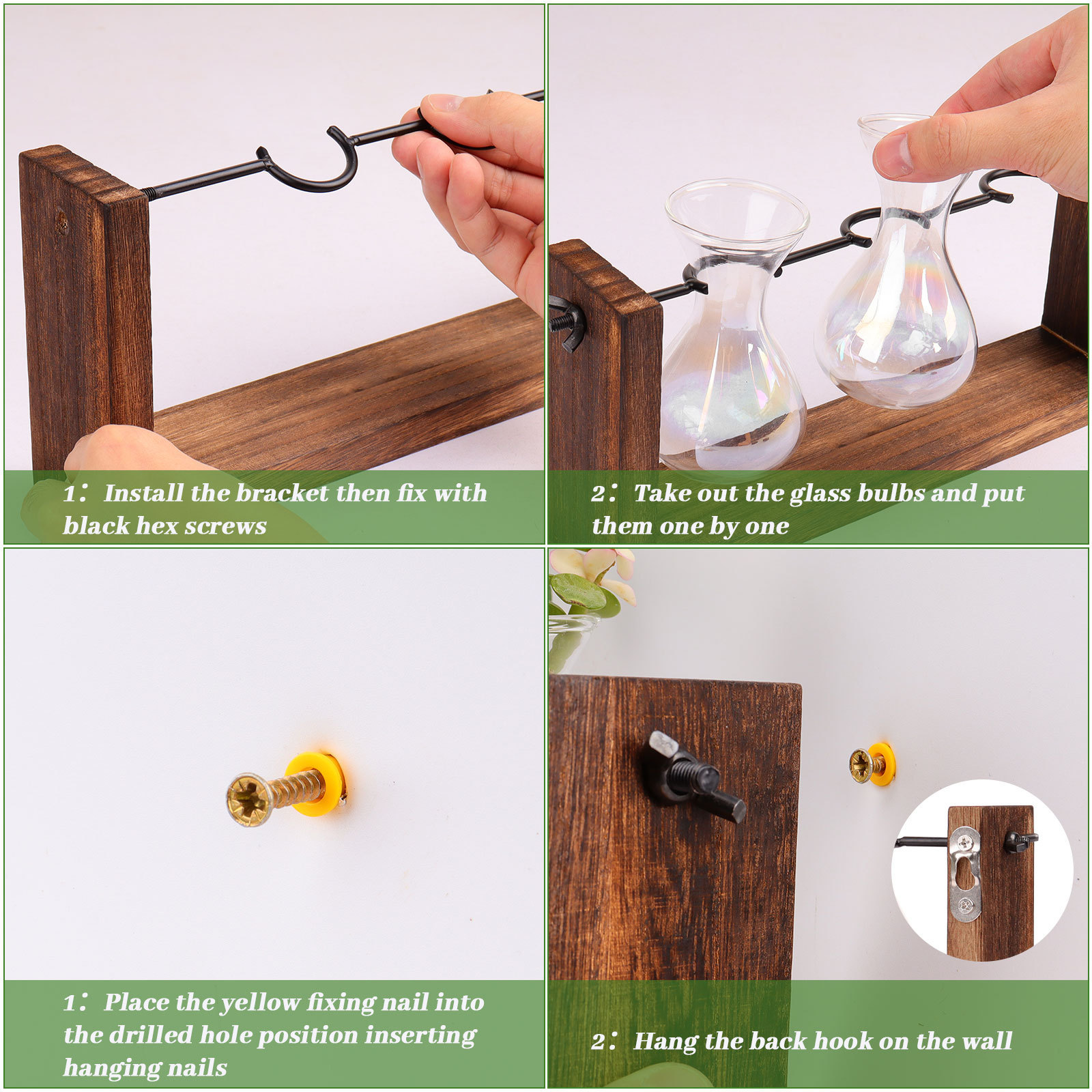 1： Install the bracket then fix with black hex screws

2： Take out the glass bulbs and put them one by one

1： Place the yellow fixing nail into the drilled hole position inserting hanging nails

2： Hang the back hook on the wall