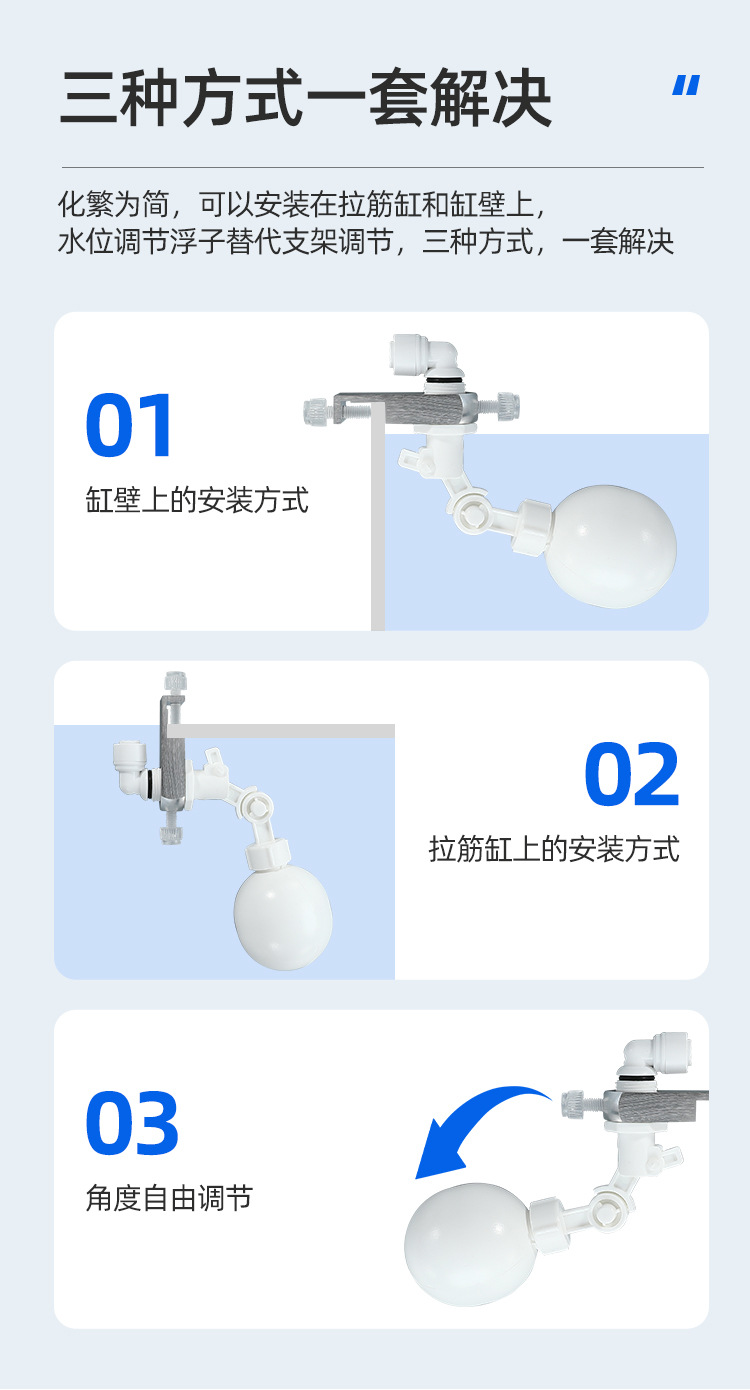 三种方式一套解决

化繁为简，可以安装在拉筋缸和缸壁上，
水位调节浮子替代支架调节，三种方式，一套解决

01
缸壁上的安装方式

02
拉筋缸上的安装方式

03
角度自由调节