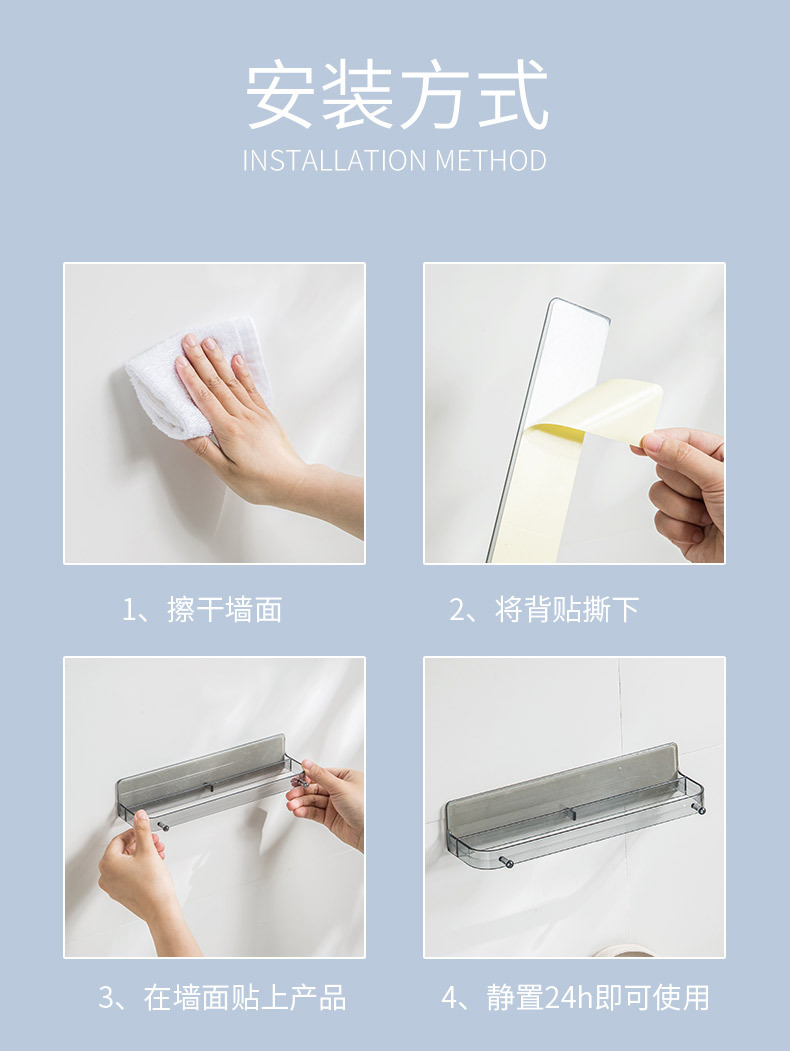 安装方式
INSTALLATION METHOD

1、擦干墙面

2、将背贴撕下

3、在墙面贴上产品

4、静置24h即可使用